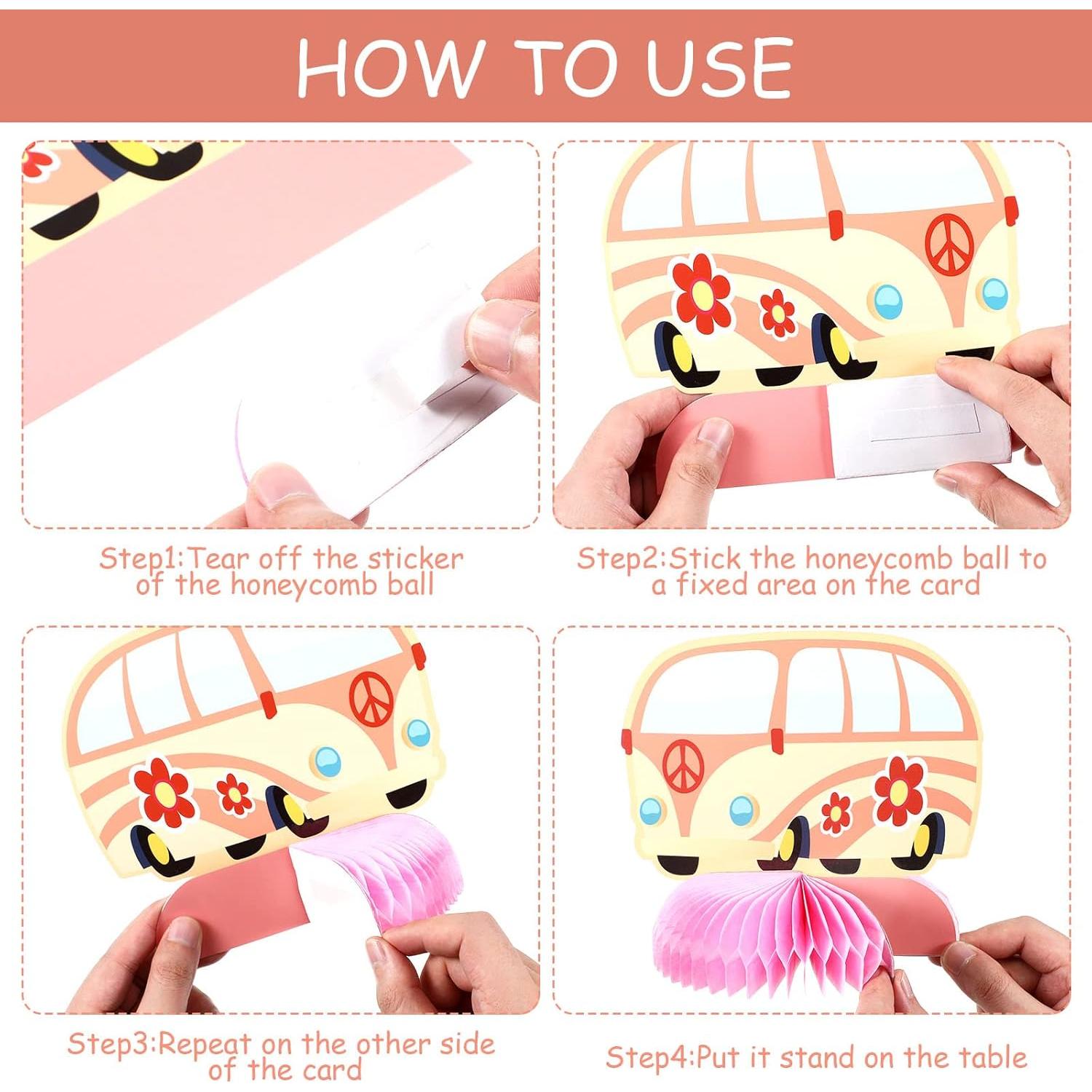 HOW TO USE

Step1:Tear off the sticker of the honeycomb ball

Step2:Stick the honeycomb ball to a fixed area on the card

Step3:Repeat on the other side of the card

Step4:Put it stand on the table