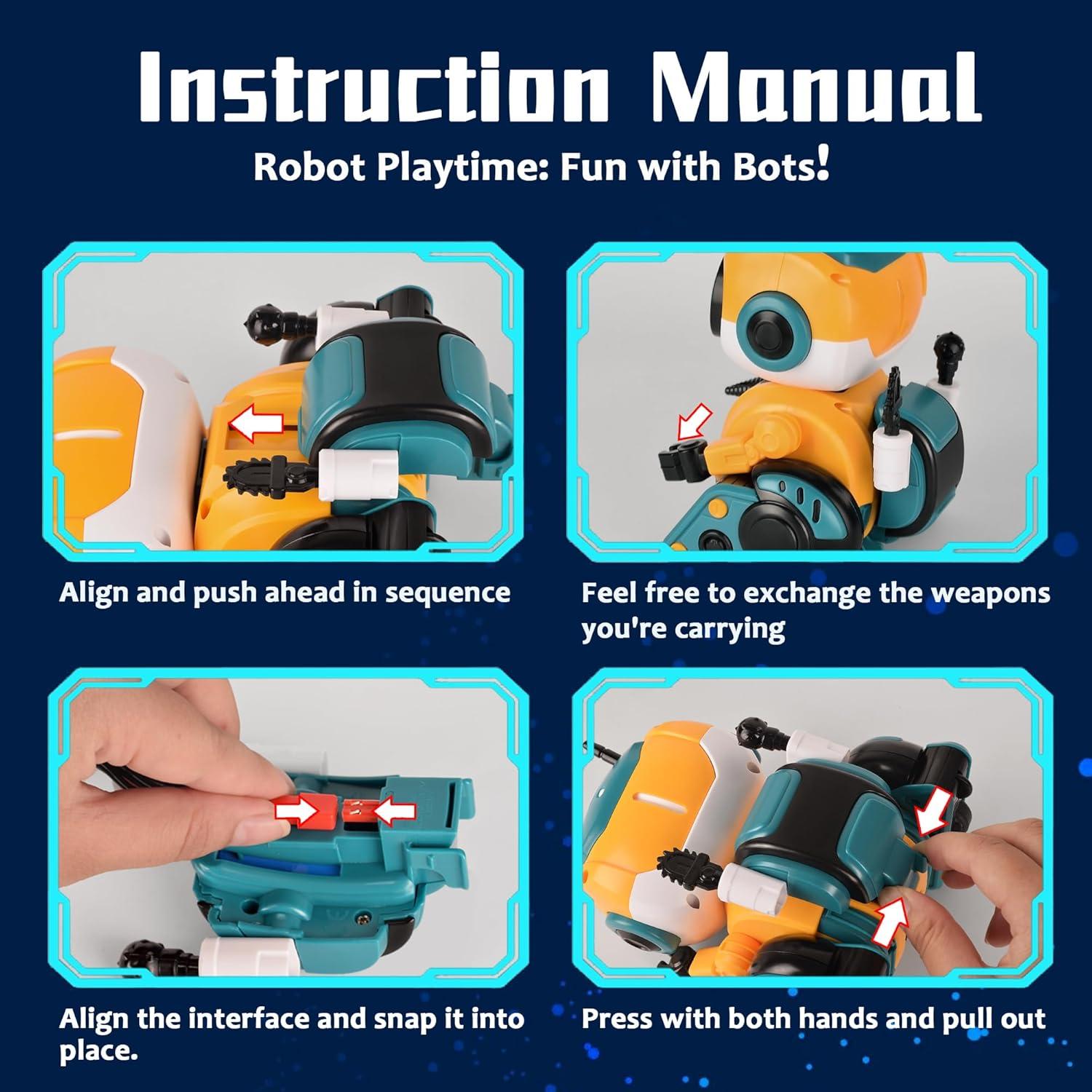 Instruction Manual

Robot Playtime: Fun with Bots!

Align and push ahead in sequence

Feel free to exchange the weapons you're carrying

Align the interface and snap it into place.

Press with both hands and pull out