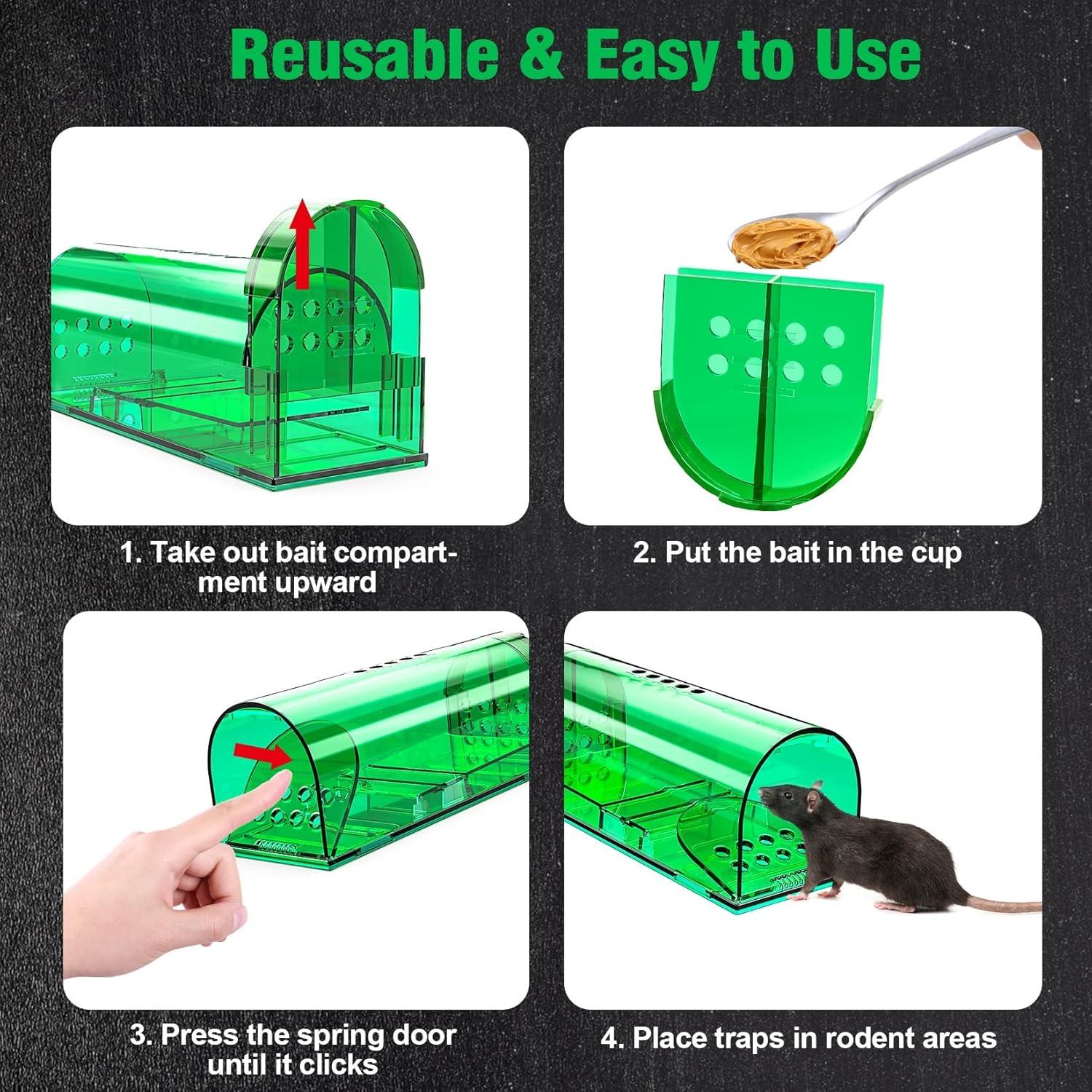 Reusable & Easy to Use

1. Take out bait compartment upward

2. Put the bait in the cup

3. Press the spring door until it clicks

4. Place traps in rodent areas