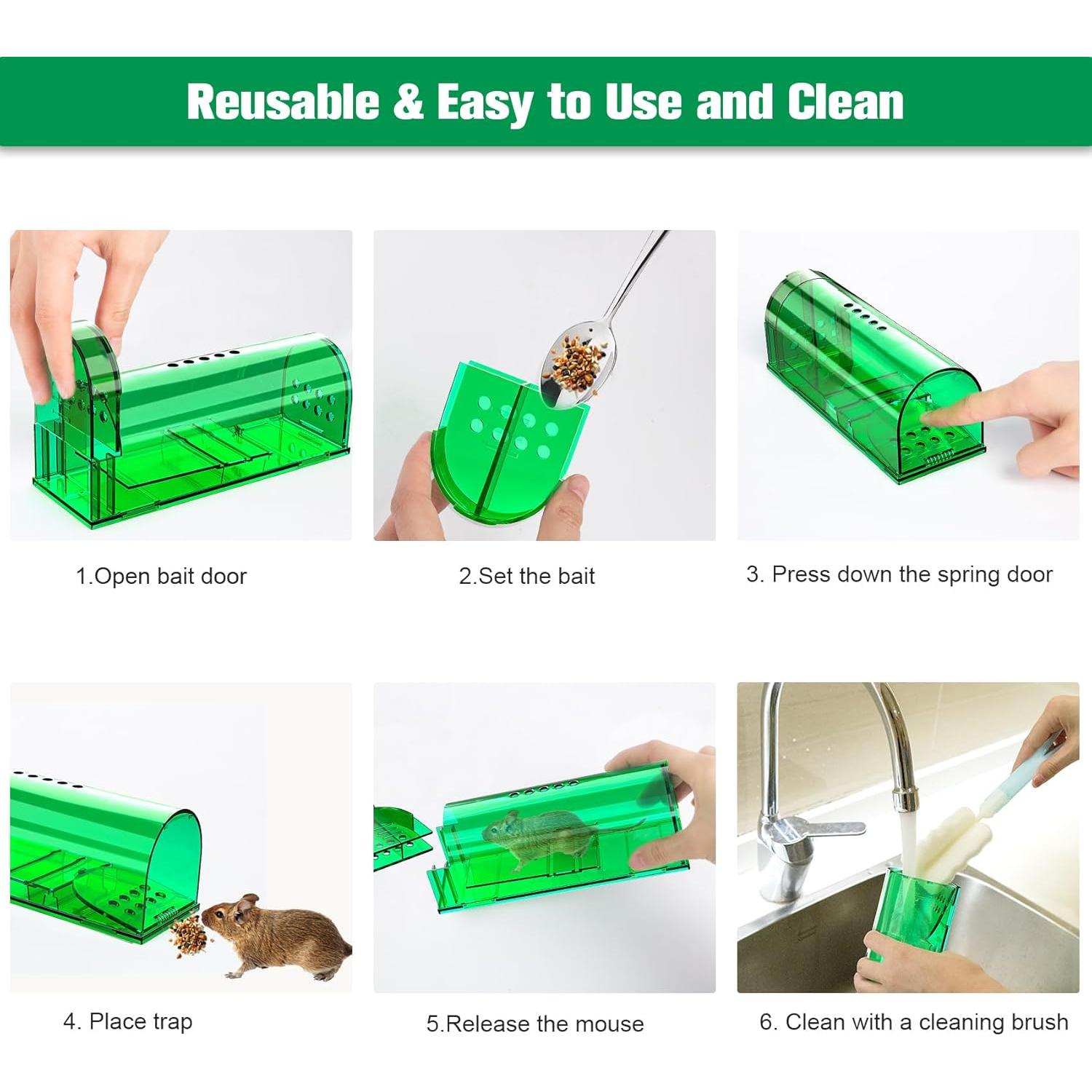 Reusable & Easy to Use and Clean

1.Open bait door

2.Set the bait

3. Press down the spring door

4. Place trap

5.Release the mouse

6. Clean with a cleaning brush