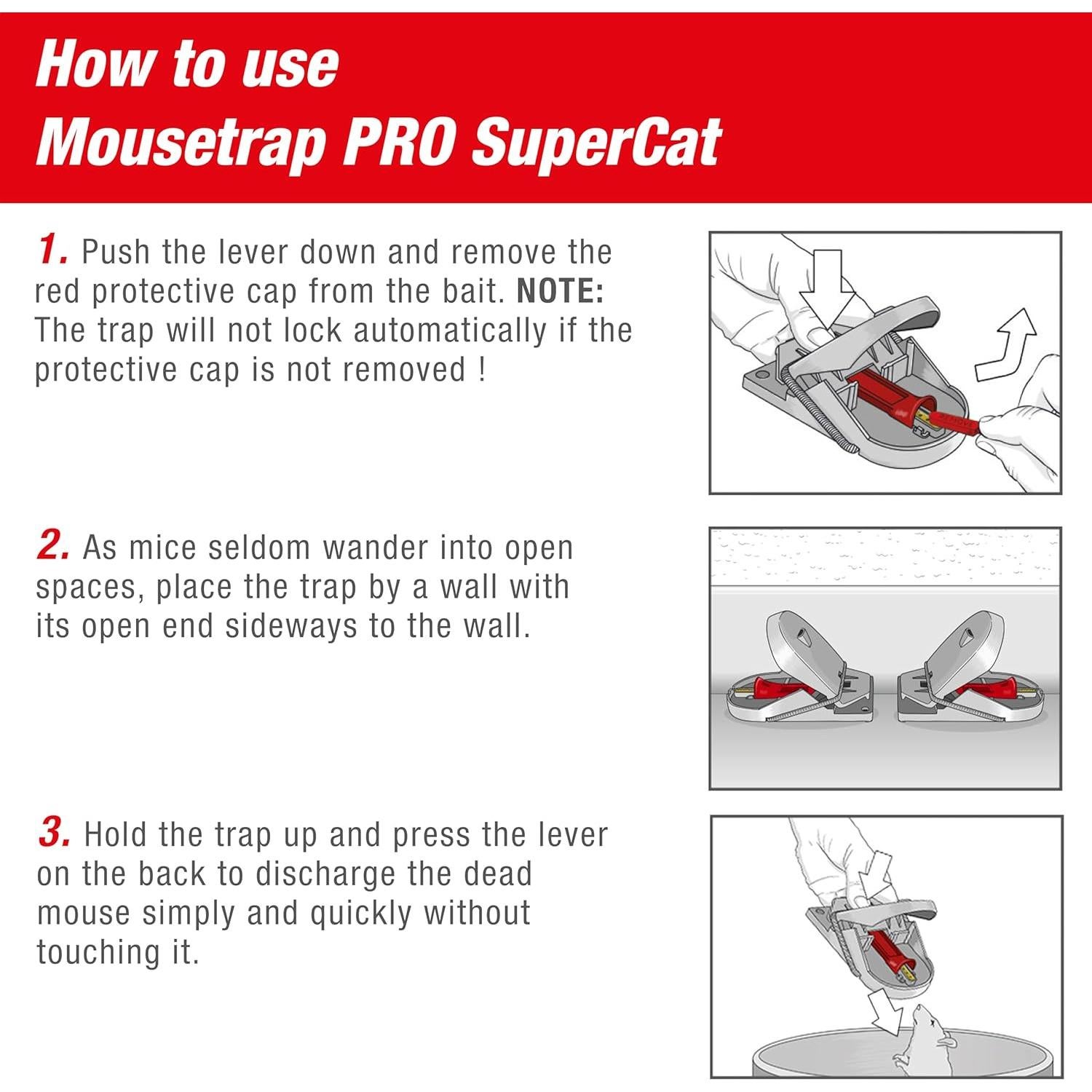 How to use
Mousetrap PRO SuperCat

1. Push the lever down and remove the red protective cap from the bait. NOTE: The trap will not lock automatically if the protective cap is not removed !

2. As mice seldom wander into open spaces, place the trap by a wall with its open end sideways to the wall.

3. Hold the trap up and press the lever on the back to discharge the dead mouse simply and quickly without touching it.