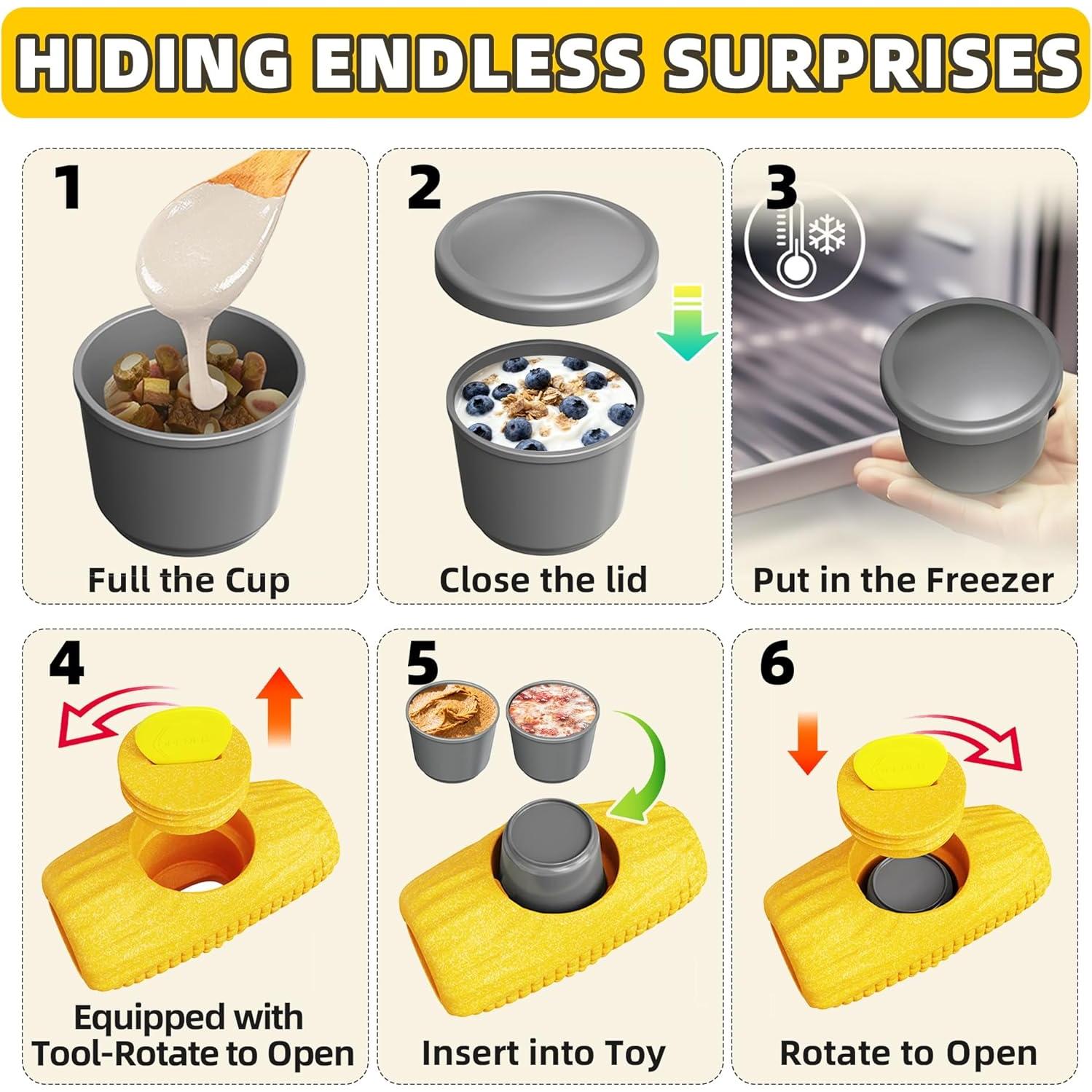 HIDING ENDLESS SURPRISES

1
Full the Cup

2
Close the lid

3
Put in the Freezer

4
Equipped with Tool-Rotate to Open

5
Insert into Toy

6
Rotate to Open