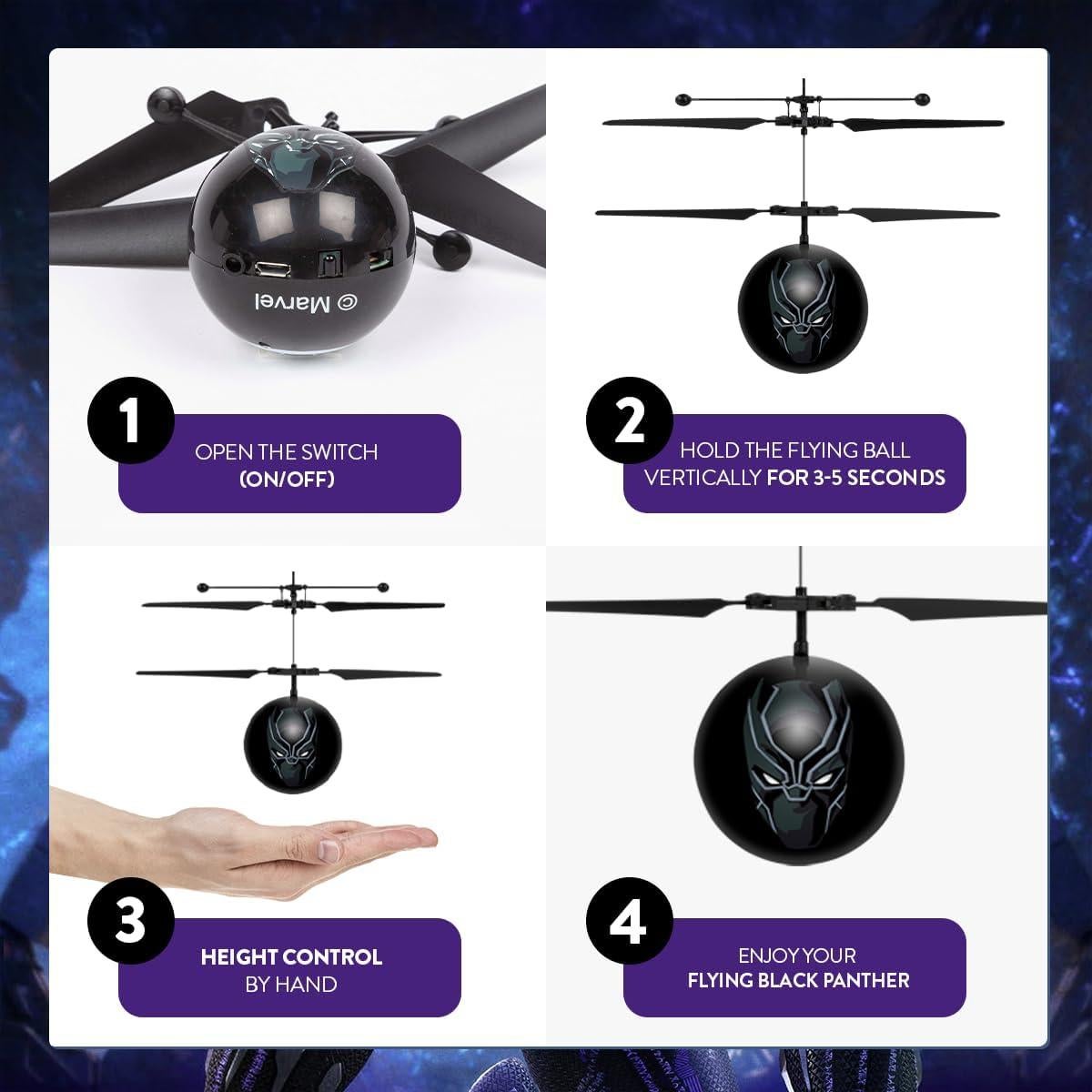 © Marvel

1
OPEN THE SWITCH
(ON/OFF)

2
HOLD THE FLYING BALL VERTICALLY FOR 3-5 SECONDS

3
HEIGHT CONTROL
BY HAND

4
ENJOY YOUR
FLYING BLACK PANTHER