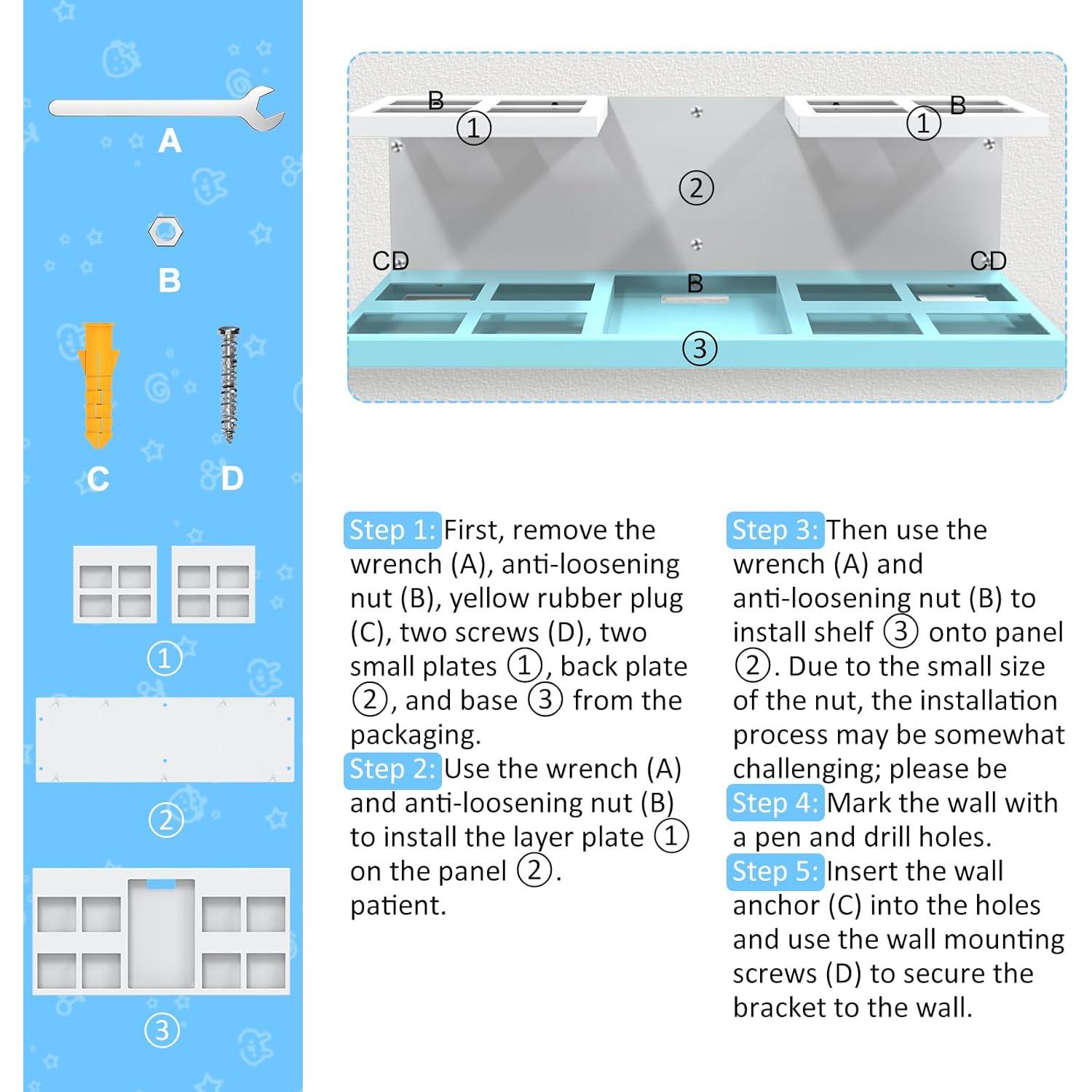 A

B

C D

①

②

③

B ① B ①

②

CD CD

B

③

Step 1: First, remove the wrench (A), anti-loosening nut (B), yellow rubber plug (C), two screws (D), two small plates ①, back plate ②, and base ③ from the packaging.

Step 2: Use the wrench (A) and anti-loosening nut (B) to install the layer plate ① on the panel ②.

patient.

Step 3: Then use the wrench (A) and anti-loosening nut (B) to install shelf ③ onto panel ②. Due to the small size of the nut, the installation process may be somewhat challenging; please be

Step 4: Mark the wall with a pen and drill holes.

Step 5: Insert the wall anchor (C) into the holes and use the wall mounting screws (D) to secure the bracket to the wall.