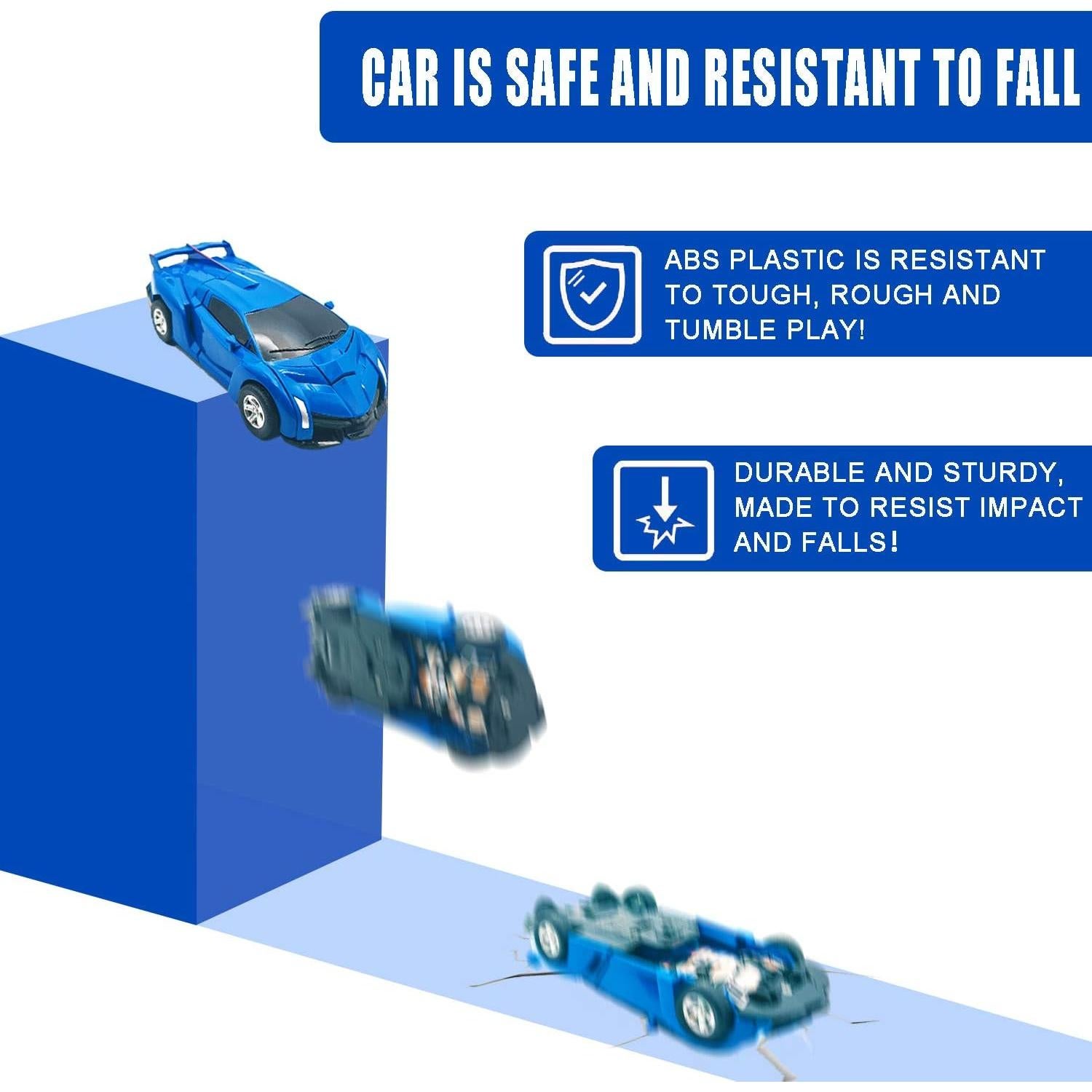 CAR IS SAFE AND RESISTANT TO FALL

ABS PLASTIC IS RESISTANT TO TOUGH, ROUGH AND TUMBLE PLAY!

DURABLE AND STURDY, MADE TO RESIST IMPACT AND FALLS!