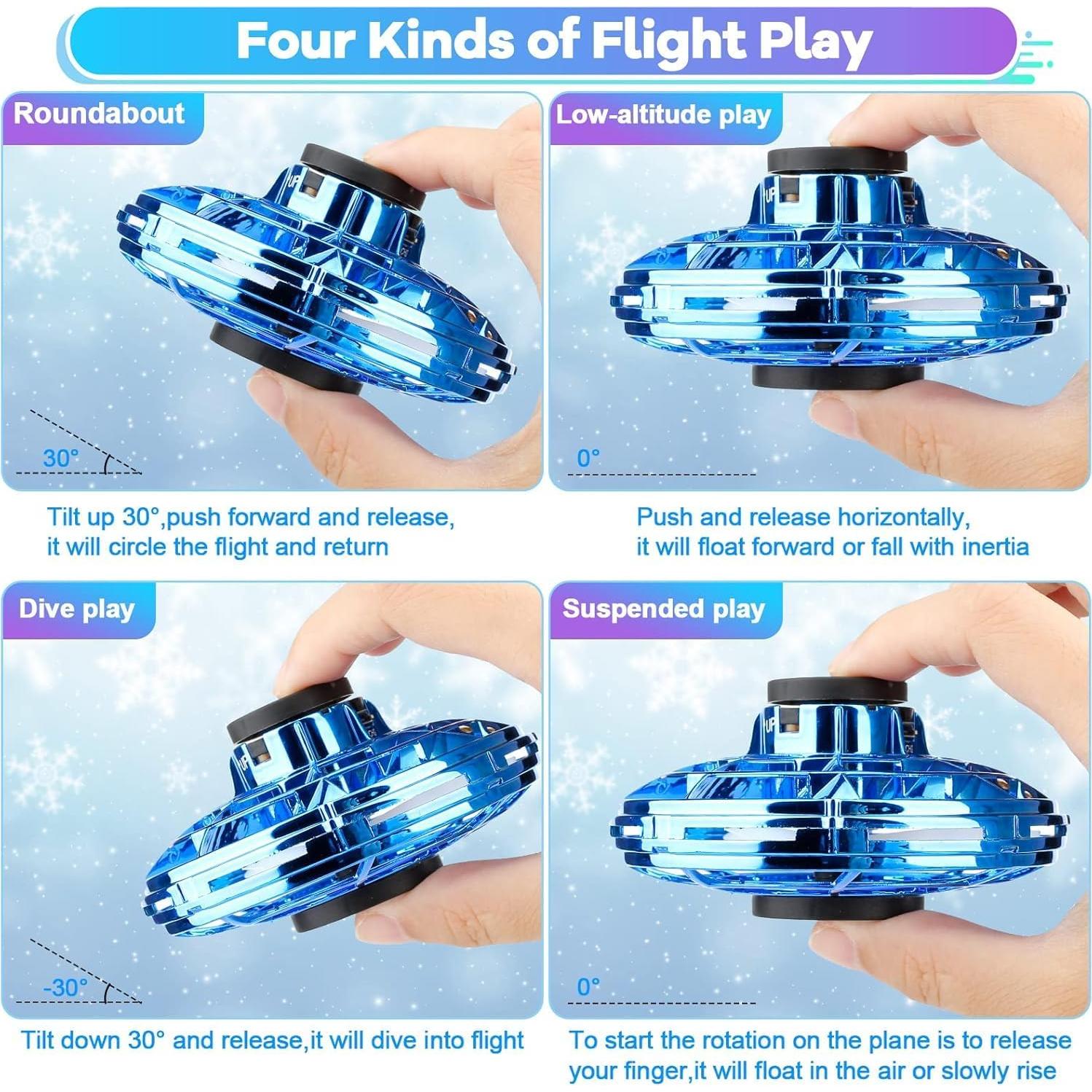 Four Kinds of Flight Play

Roundabout

UP

30°

Tilt up 30°,push forward and release, it will circle the flight and return

Low-altitude play

UP

0°

Push and release horizontally, it will float forward or fall with inertia

Dive play

UP

-30°

Tilt down 30° and release,it will dive into flight

Suspended play

UP

0°

To start the rotation on the plane is to release your finger,it will float in the air or slowly rise