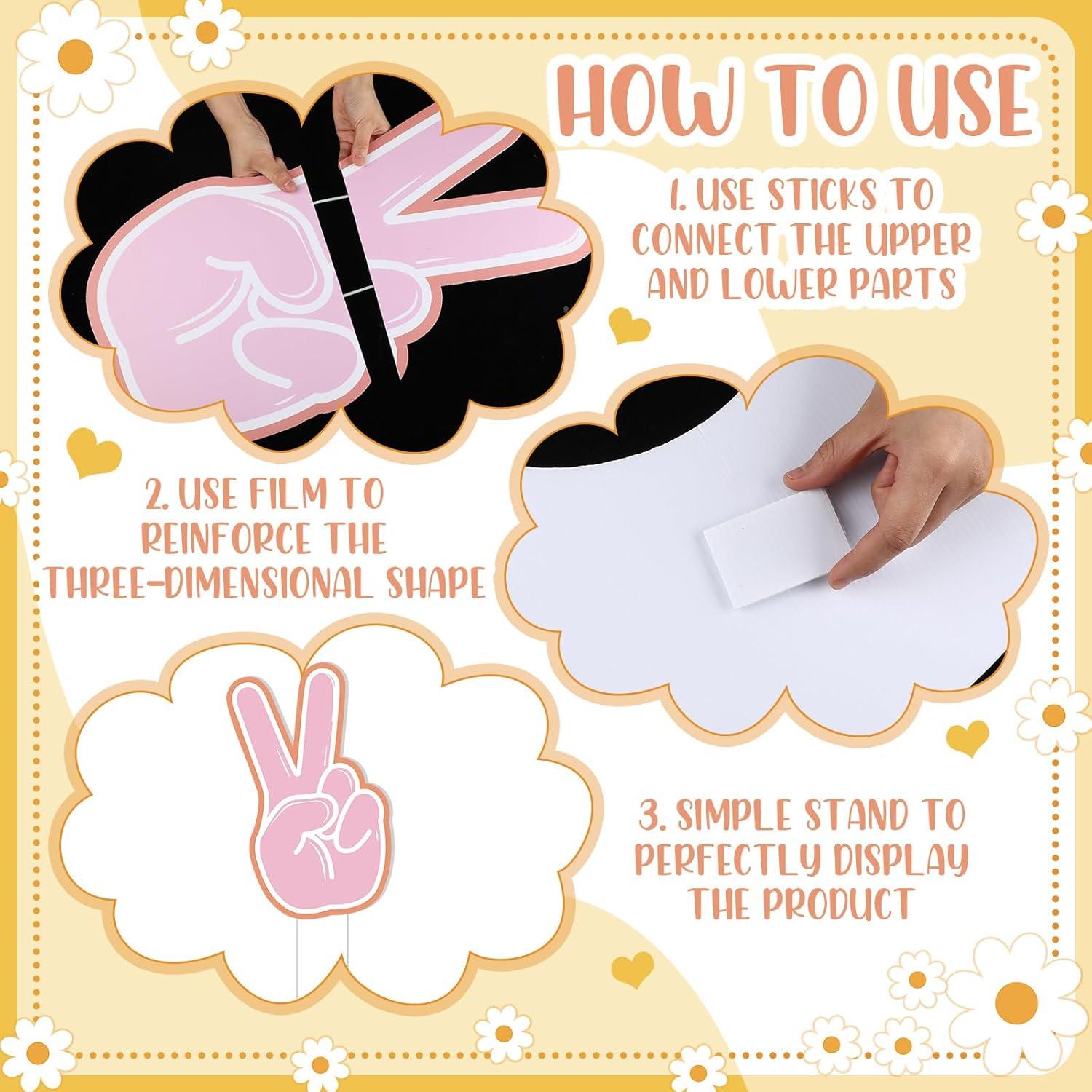 HOW TO USE

1. USE STICKS TO CONNECT THE UPPER AND LOWER PARTS

2. USE FILM TO REINFORCE THE THREE-DIMENSIONAL SHAPE

3. SIMPLE STAND TO PERFECTLY DISPLAY THE PRODUCT