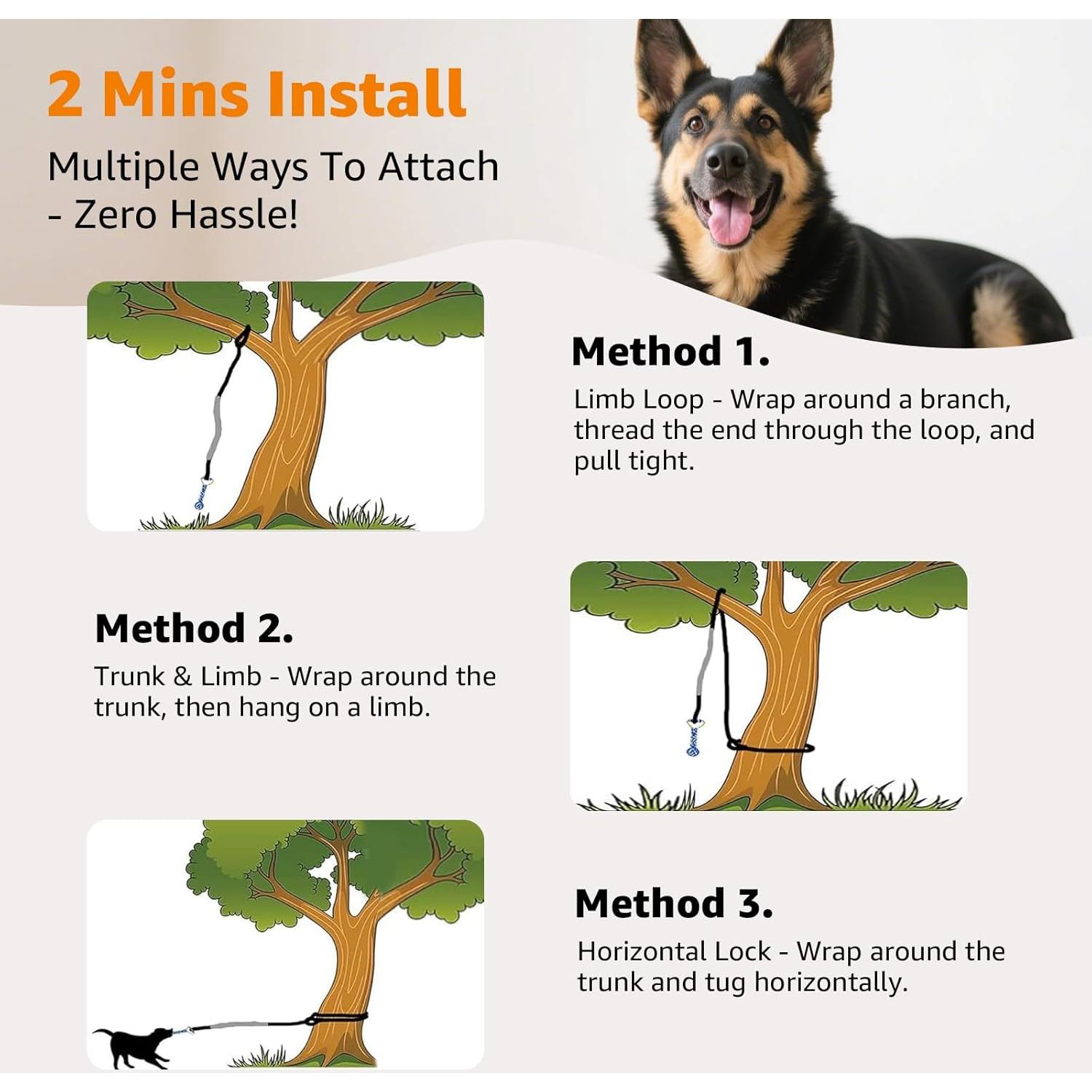 2 Mins Install

Multiple Ways To Attach - Zero Hassle!

Method 1.

Limb Loop - Wrap around a branch, thread the end through the loop, and pull tight.

Method 2.

Trunk & Limb - Wrap around the trunk, then hang on a limb.

Method 3.

Horizontal Lock - Wrap around the trunk and tug horizontally.