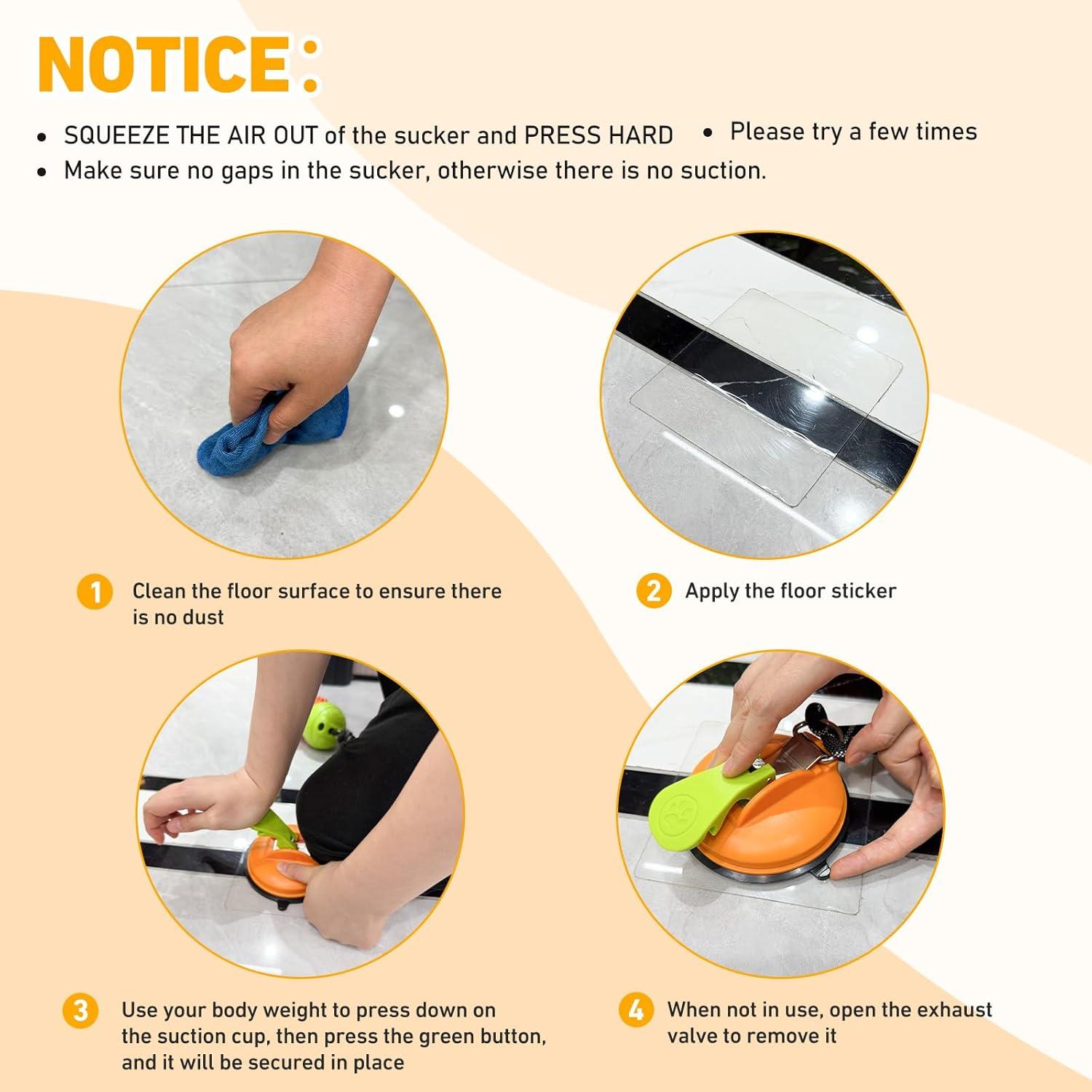 NOTICE:

• SQUEEZE THE AIR OUT of the sucker and PRESS HARD • Please try a few times
• Make sure no gaps in the sucker, otherwise there is no suction.

1 Clean the floor surface to ensure there is no dust

2 Apply the floor sticker

3 Use your body weight to press down on the suction cup, then press the green button, and it will be secured in place

4 When not in use, open the exhaust valve to remove it