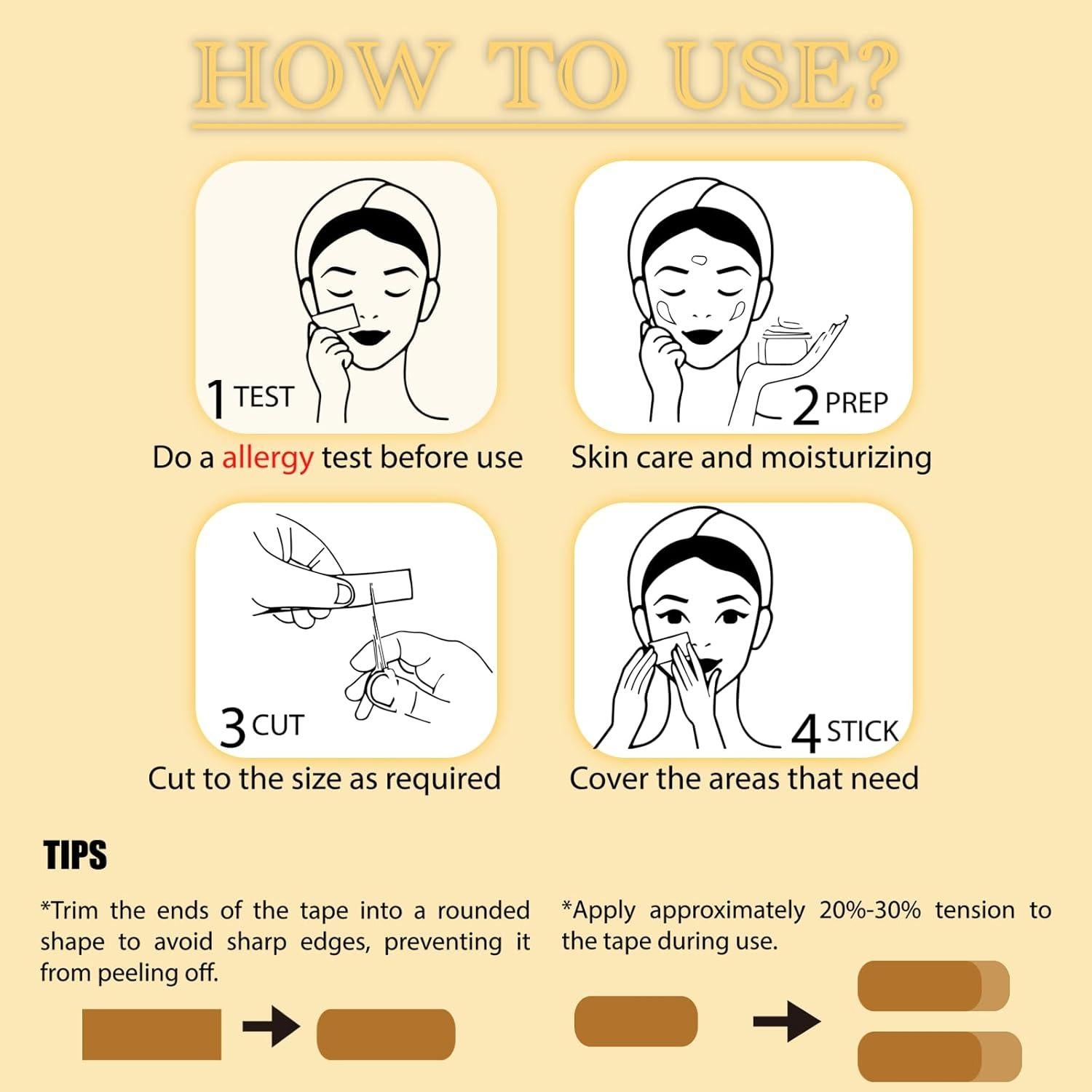 HOW TO USE?

1 TEST
Do a allergy test before use

2 PREP
Skin care and moisturizing

3 CUT
Cut to the size as required

4 STICK
Cover the areas that need

TIPS

*Trim the ends of the tape into a rounded shape to avoid sharp edges, preventing it from peeling off.

*Apply approximately 20%-30% tension to the tape during use.