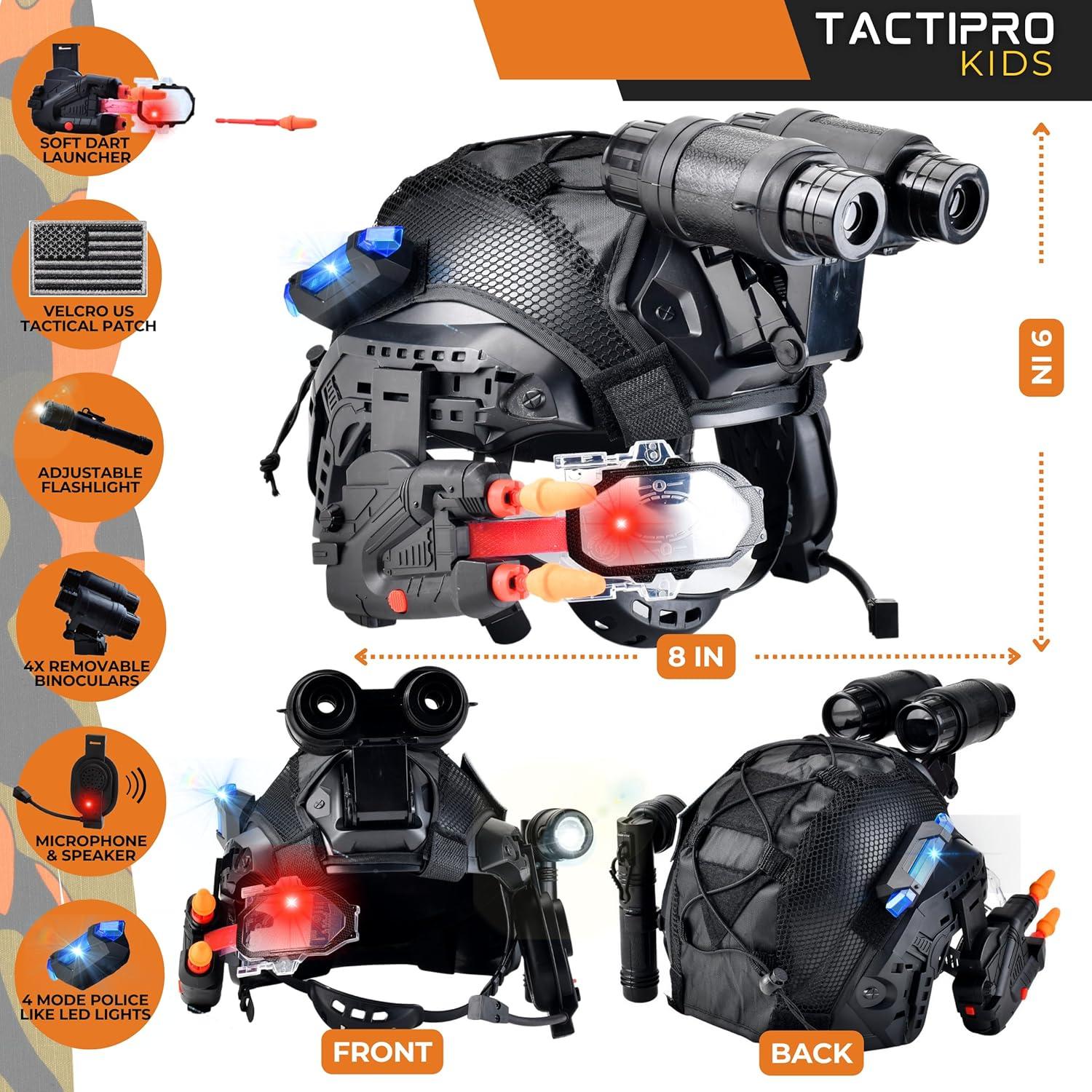 TACTIPRO KIDS

SOFT DART LAUNCHER

VELCRO US TACTICAL PATCH

ADJUSTABLE FLASHLIGHT

4X REMOVABLE BINOCULARS

MICROPHONE & SPEAKER

4 MODE POLICE LIKE LED LIGHTS

9 IN

8 IN

FRONT

BACK