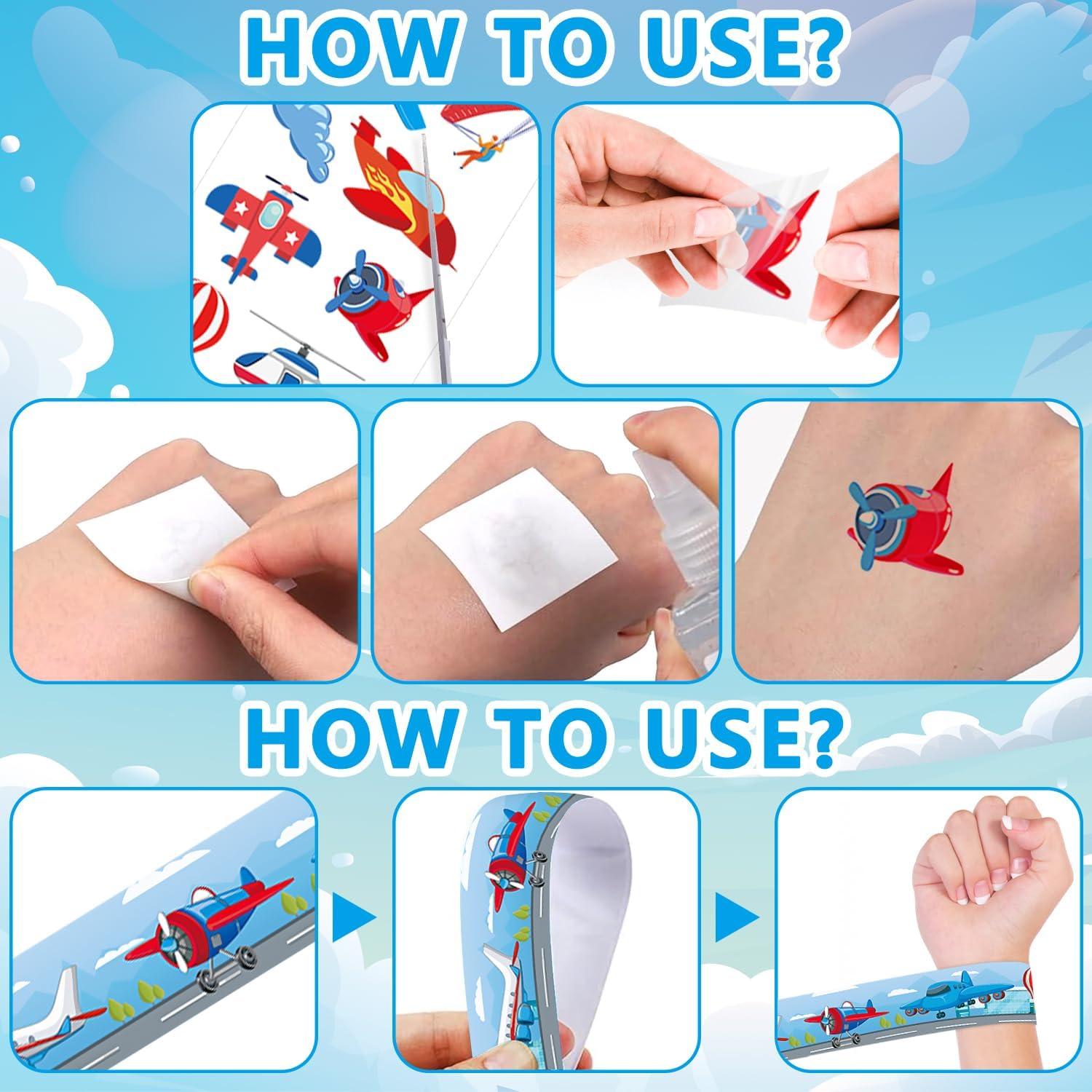 HOW TO USE?

HOW TO USE?