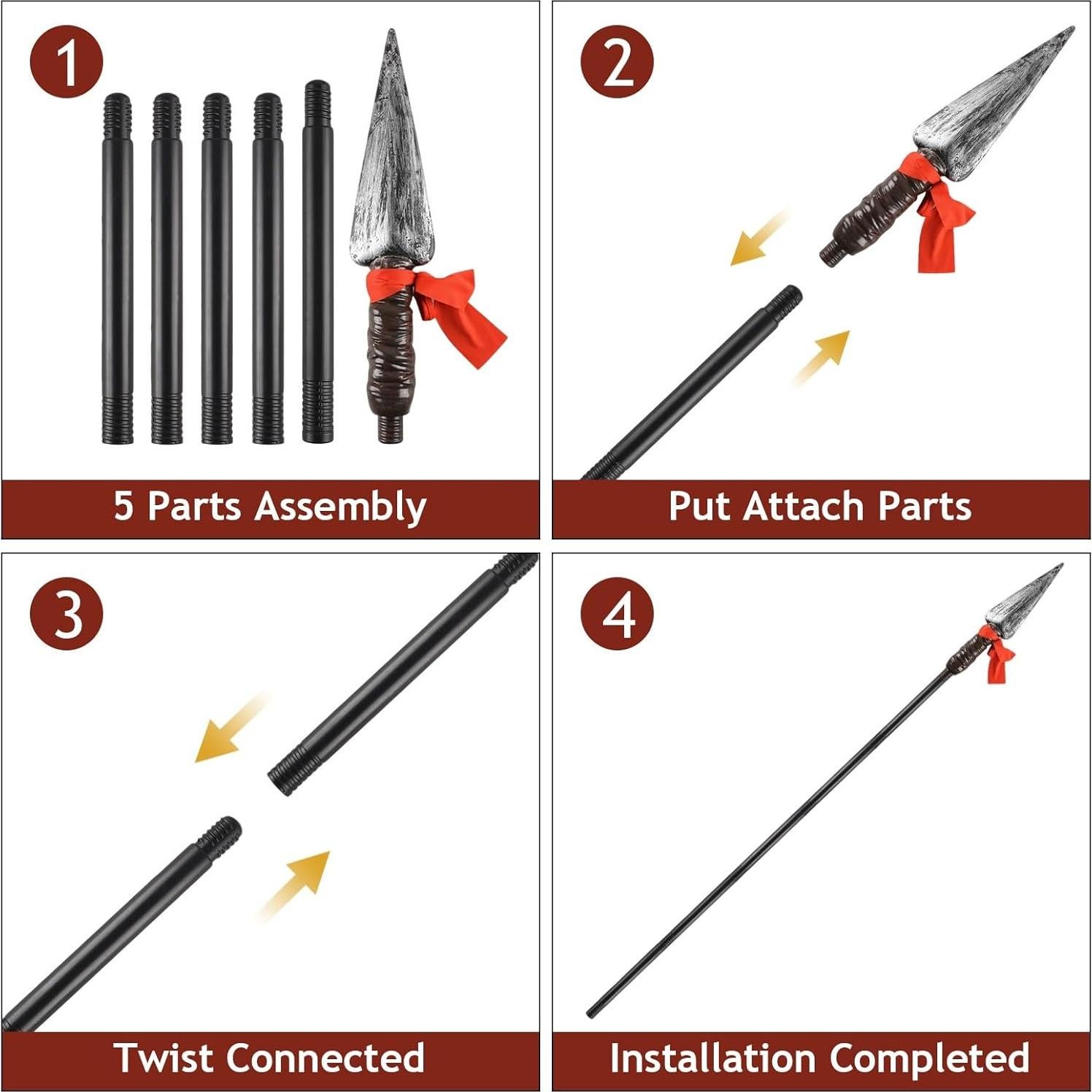 1
5 Parts Assembly

2
Put Attach Parts

3
Twist Connected

4
Installation Completed