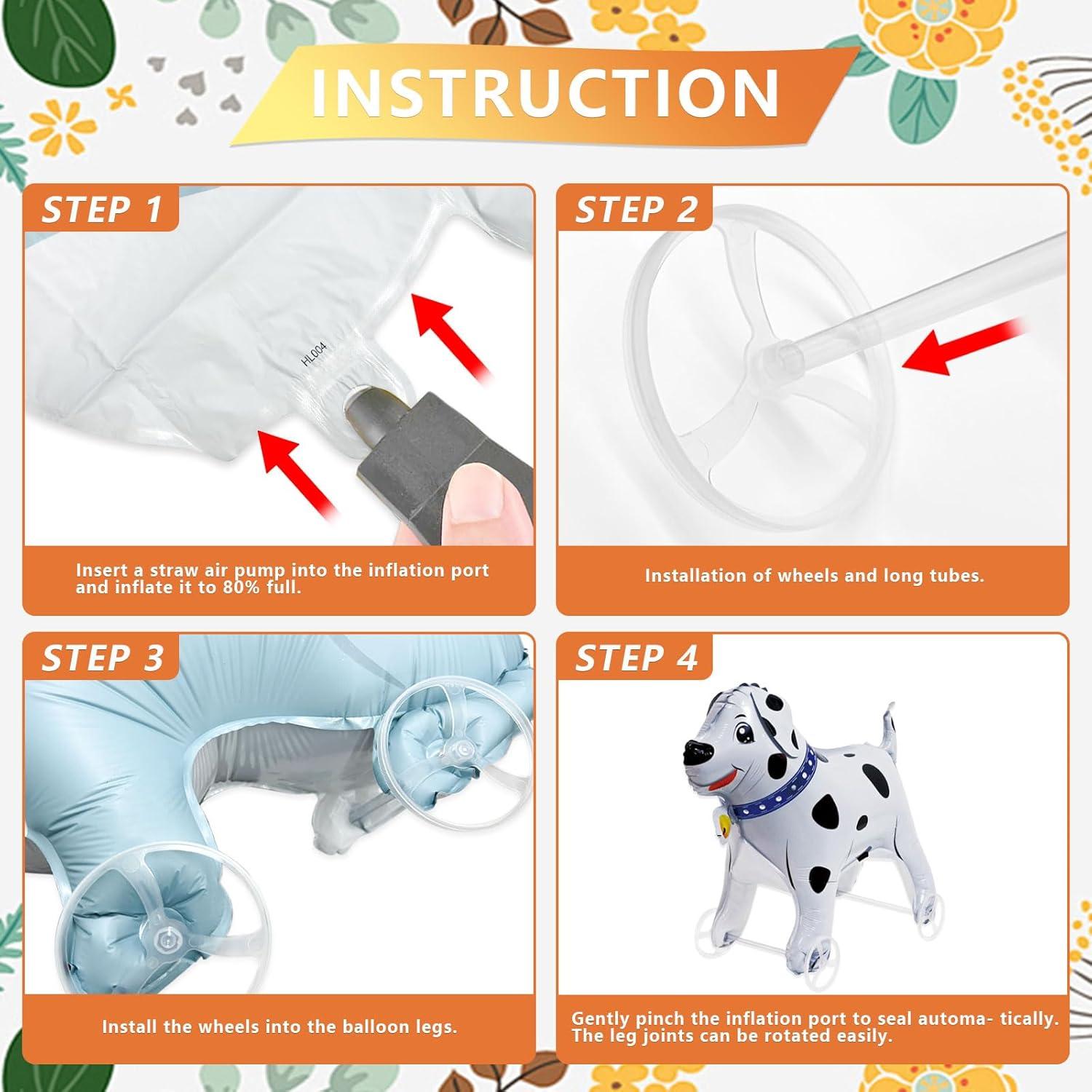 INSTRUCTION

STEP 1

HL004

Insert a straw air pump into the inflation port and inflate it to 80% full.

STEP 2

Installation of wheels and long tubes.

STEP 3

Install the wheels into the balloon legs.

STEP 4

Gently pinch the inflation port to seal automa- tically. The leg joints can be rotated easily.