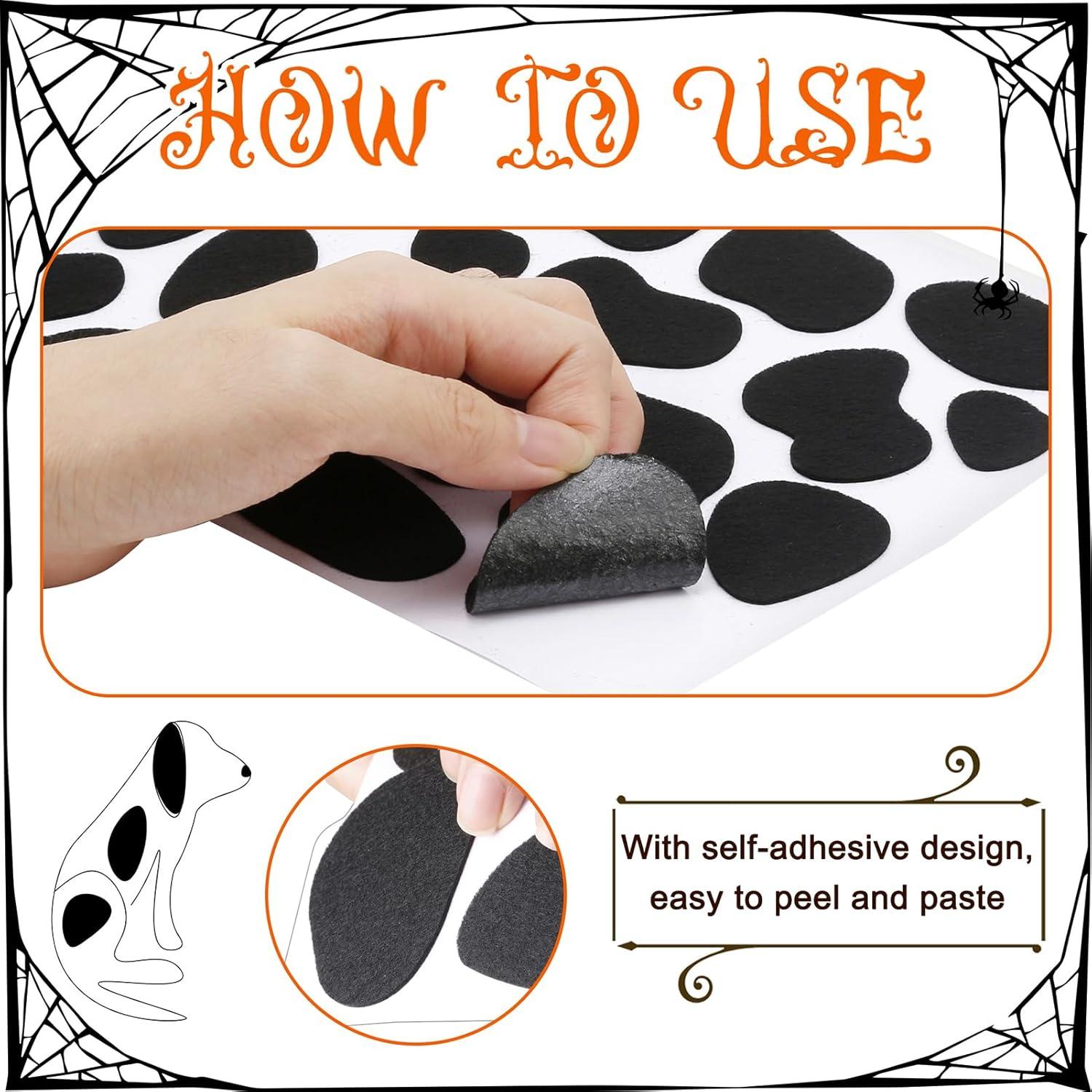 HOW TO USE

With self-adhesive design, easy to peel and paste