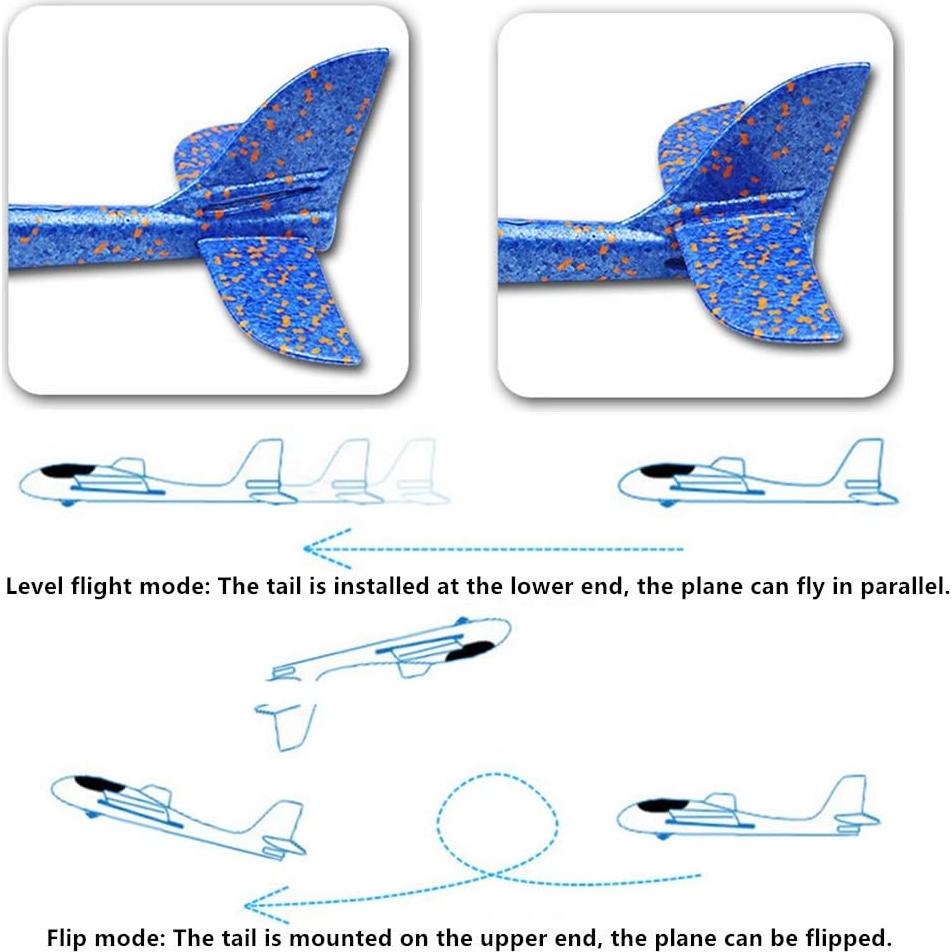 Level flight mode: The tail is installed at the lower end, the plane can fly in parallel.

Flip mode: The tail is mounted on the upper end, the plane can be flipped.