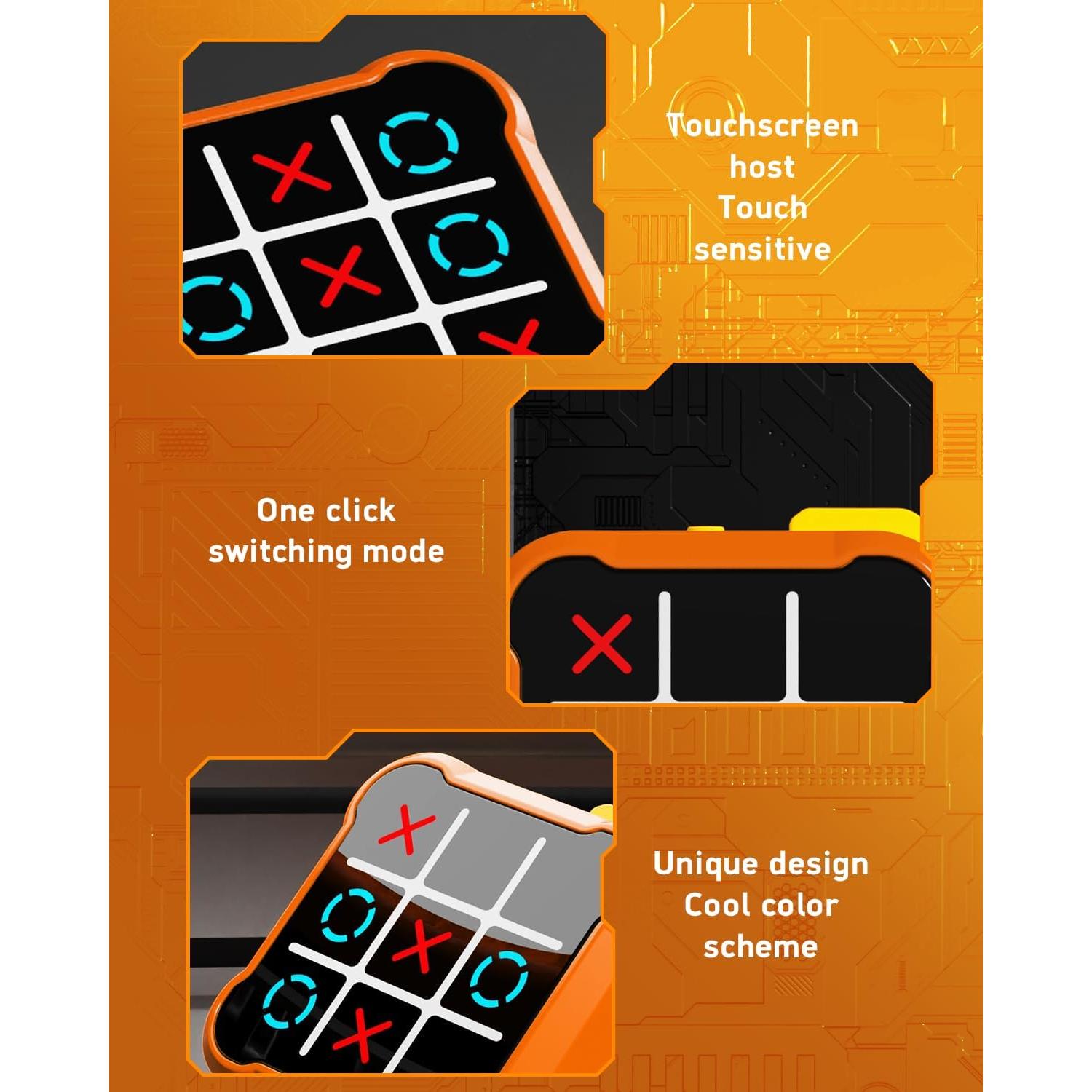 Touchscreen host
Touch sensitive

One click switching mode

Unique design
Cool color scheme