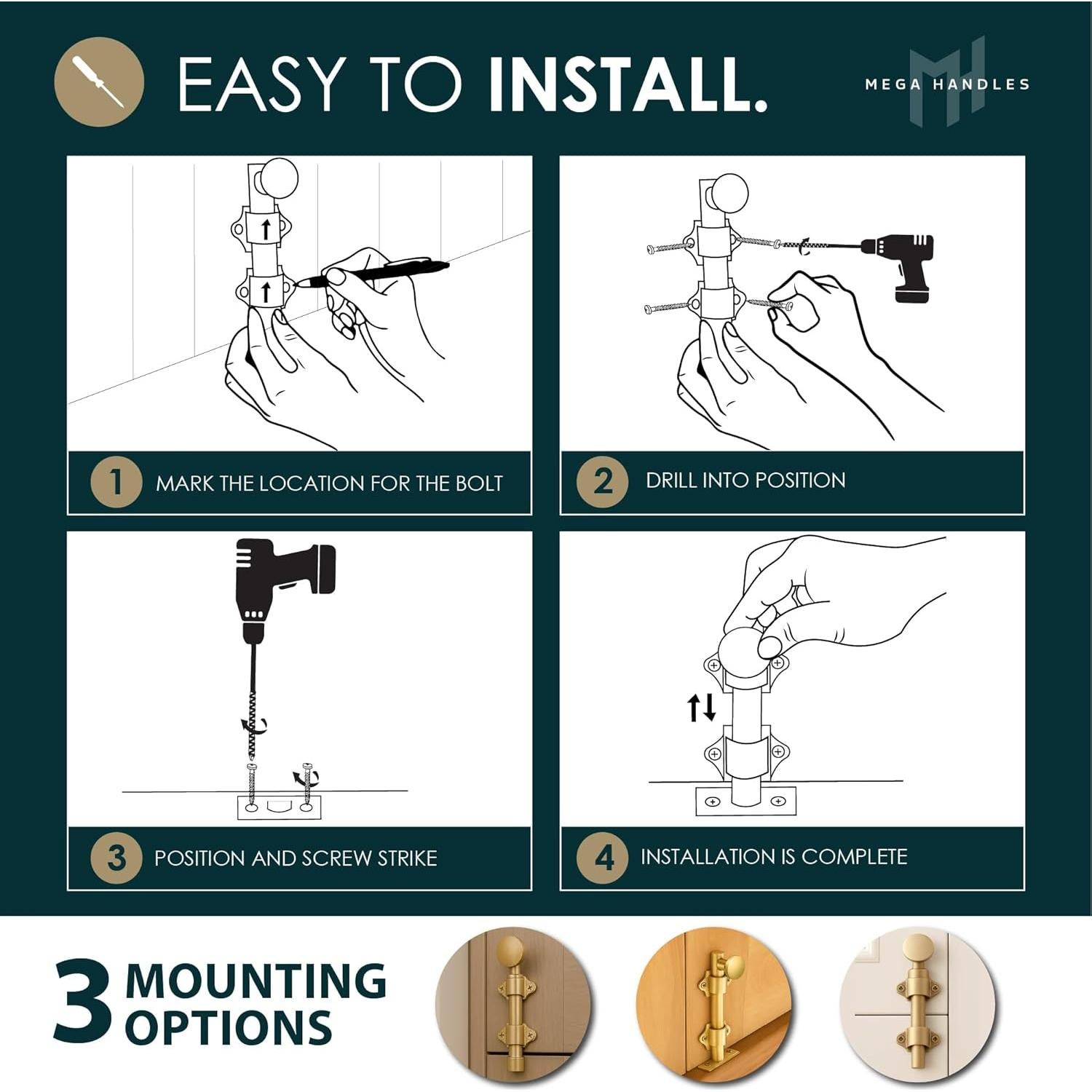 EASY TO INSTALL.

MH MEGA HANDLES

1 MARK THE LOCATION FOR THE BOLT

2 DRILL INTO POSITION

3 POSITION AND SCREW STRIKE

4 INSTALLATION IS COMPLETE

3 MOUNTING OPTIONS