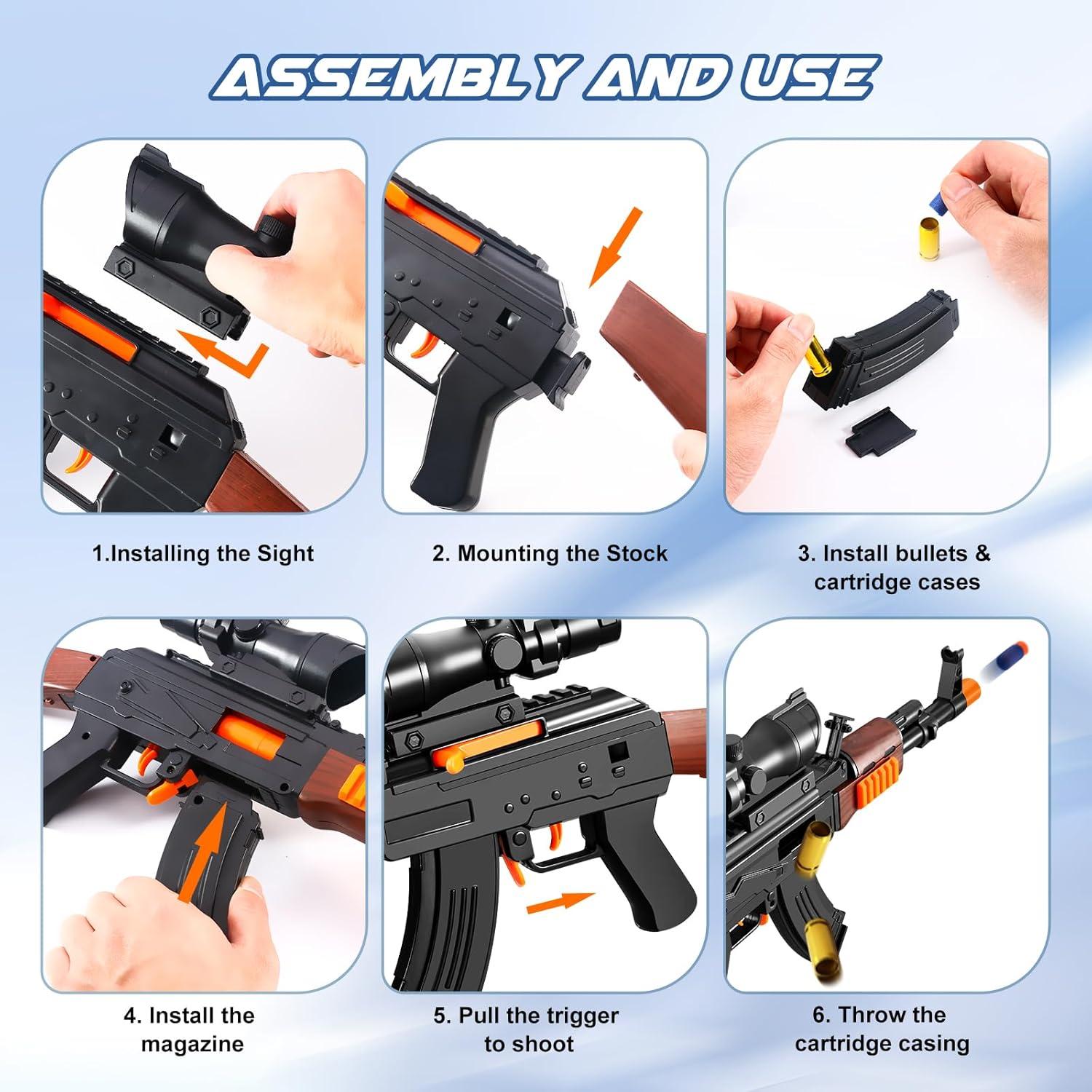 ASSEMBLY AND USE

1.Installing the Sight

2. Mounting the Stock

3. Install bullets & cartridge cases

4. Install the magazine

5. Pull the trigger to shoot

6. Throw the cartridge casing