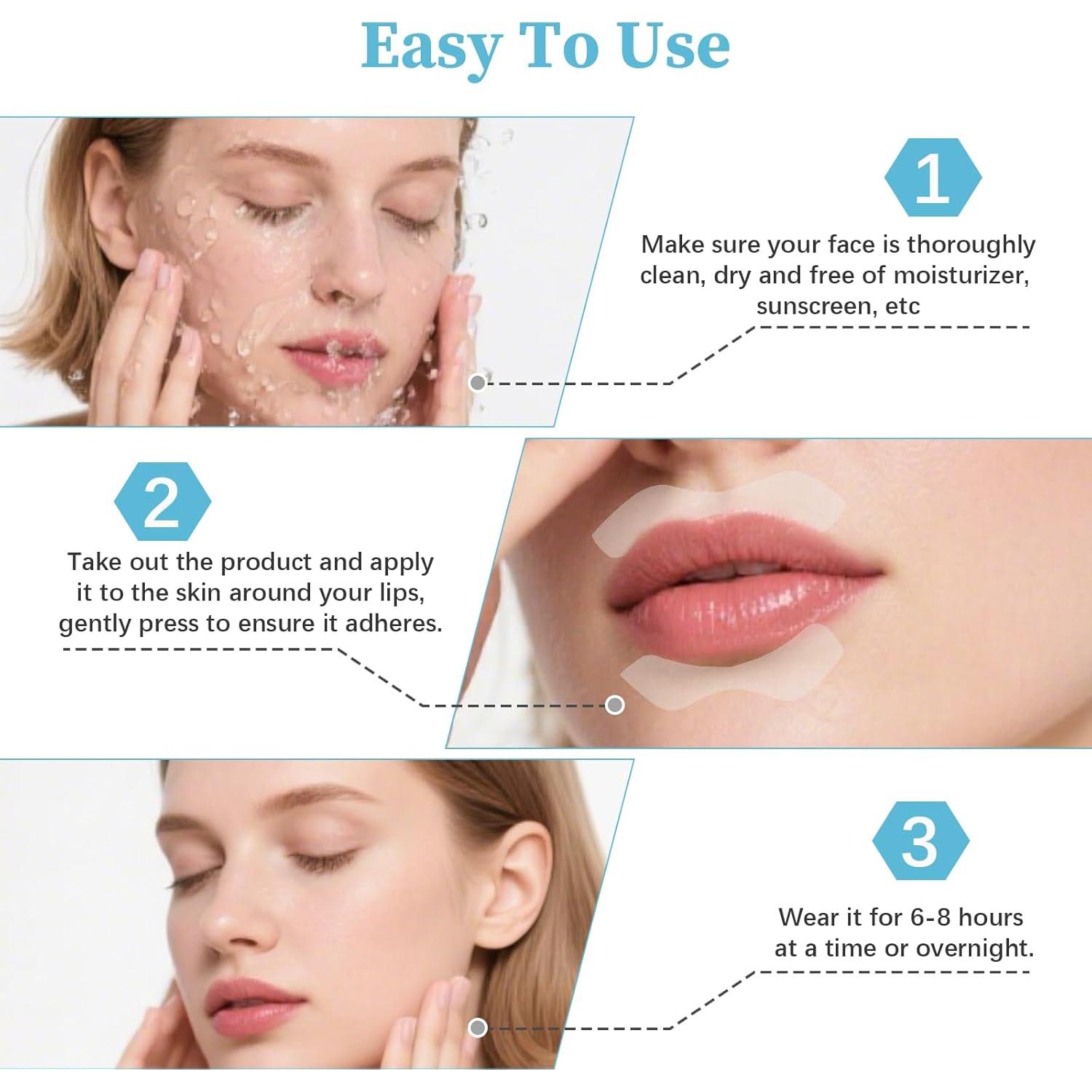 Easy To Use

1

Make sure your face is thoroughly clean, dry and free of moisturizer, sunscreen, etc

2

Take out the product and apply it to the skin around your lips, gently press to ensure it adheres.

3

Wear it for 6-8 hours at a time or overnight.