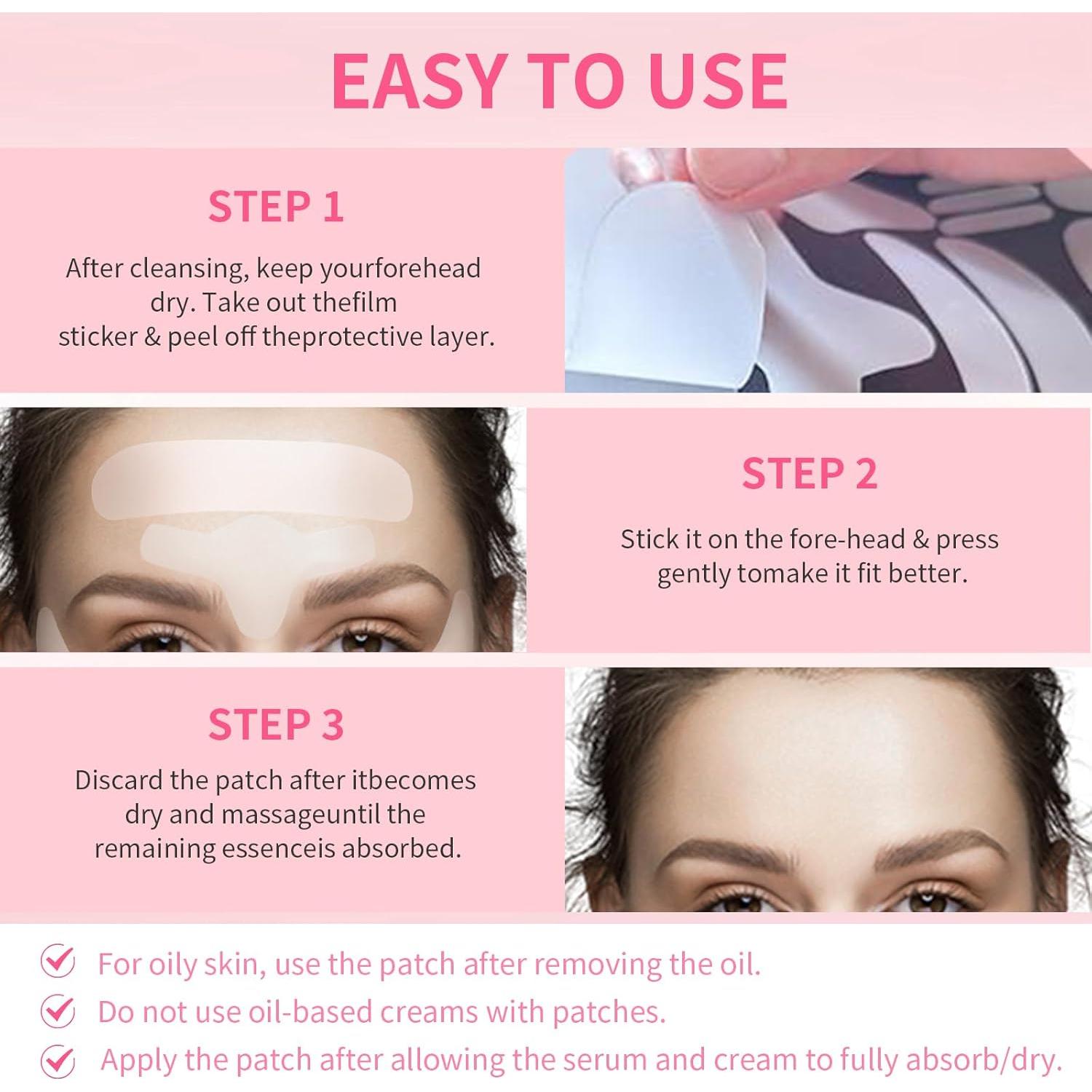 EASY TO USE

STEP 1

After cleansing, keep yourforehead dry. Take out thefilm sticker & peel off theprotective layer.

STEP 2

Stick it on the fore-head & press gently tomake it fit better.

STEP 3

Discard the patch after itbecomes dry and massageuntil the remaining essenceis absorbed.

For oily skin, use the patch after removing the oil.

Do not use oil-based creams with patches.

Apply the patch after allowing the serum and cream to fully absorb/dry.