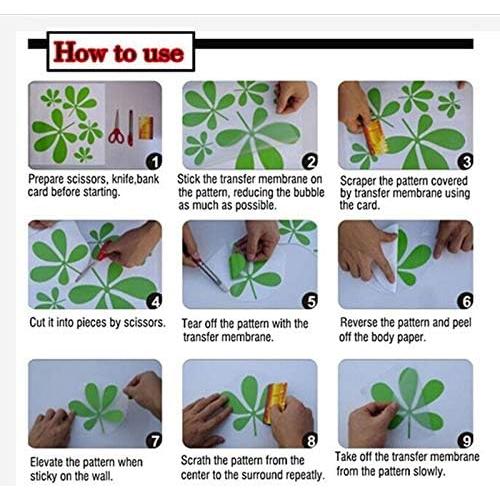 How to use

1
Prepare scissors, knife,bank card before starting.

2
Stick the transfer membrane on the pattern, reducing the bubble as much as possible.

3
Scraper the pattern covered by transfer membrane using the card.

4
Cut it into pieces by scissors.

5
Tear off the pattern with the transfer membrane.

6
Reverse the pattern and peel off the body paper.

7
Elevate the pattern when sticky on the wall.

8
Scrath the pattern from the center to the surround repeatly.

9
Take off the transfer membrane from the pattern slowly.