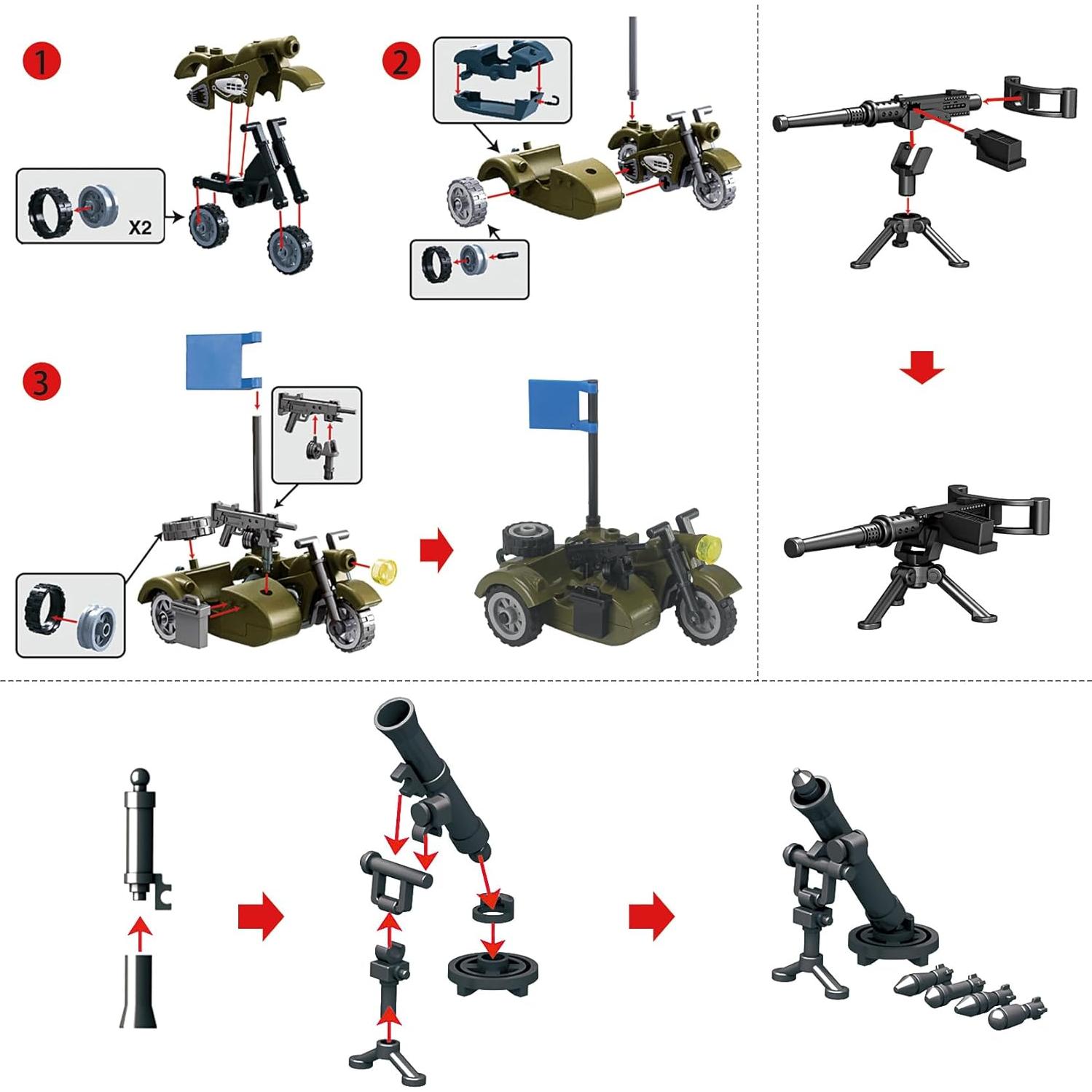 1

X2

2

3