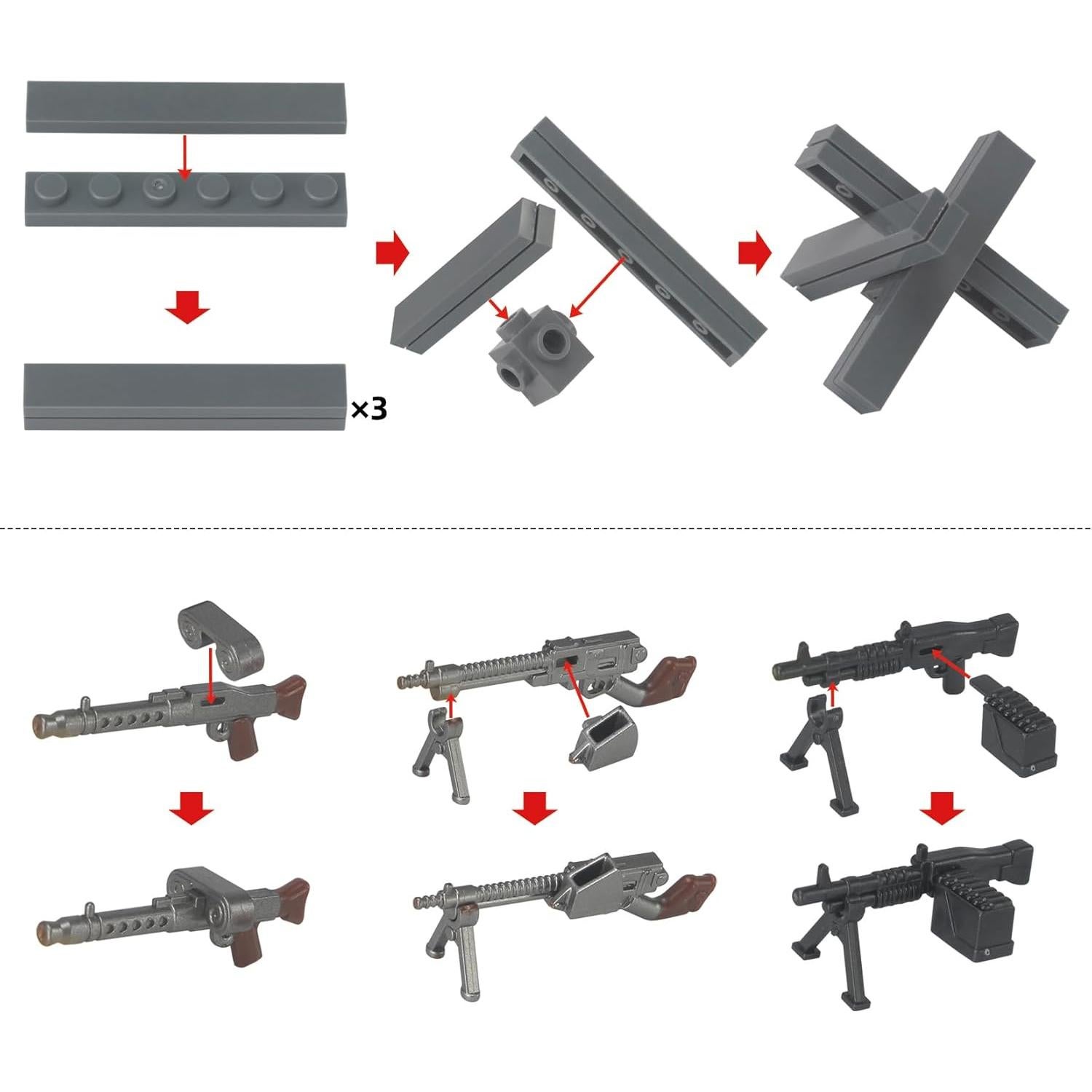 ×3