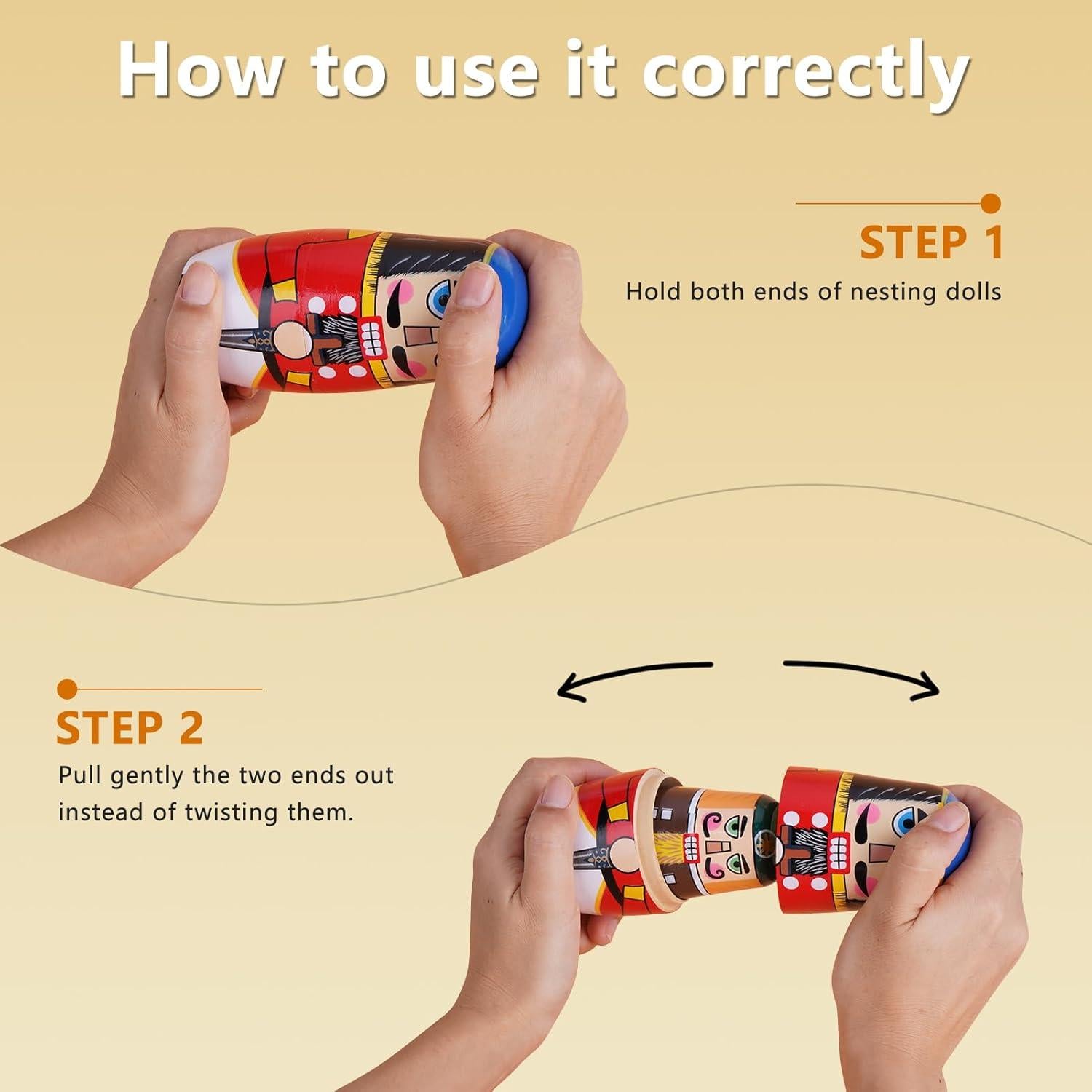 How to use it correctly

STEP 1
Hold both ends of nesting dolls

STEP 2
Pull gently the two ends out instead of twisting them.