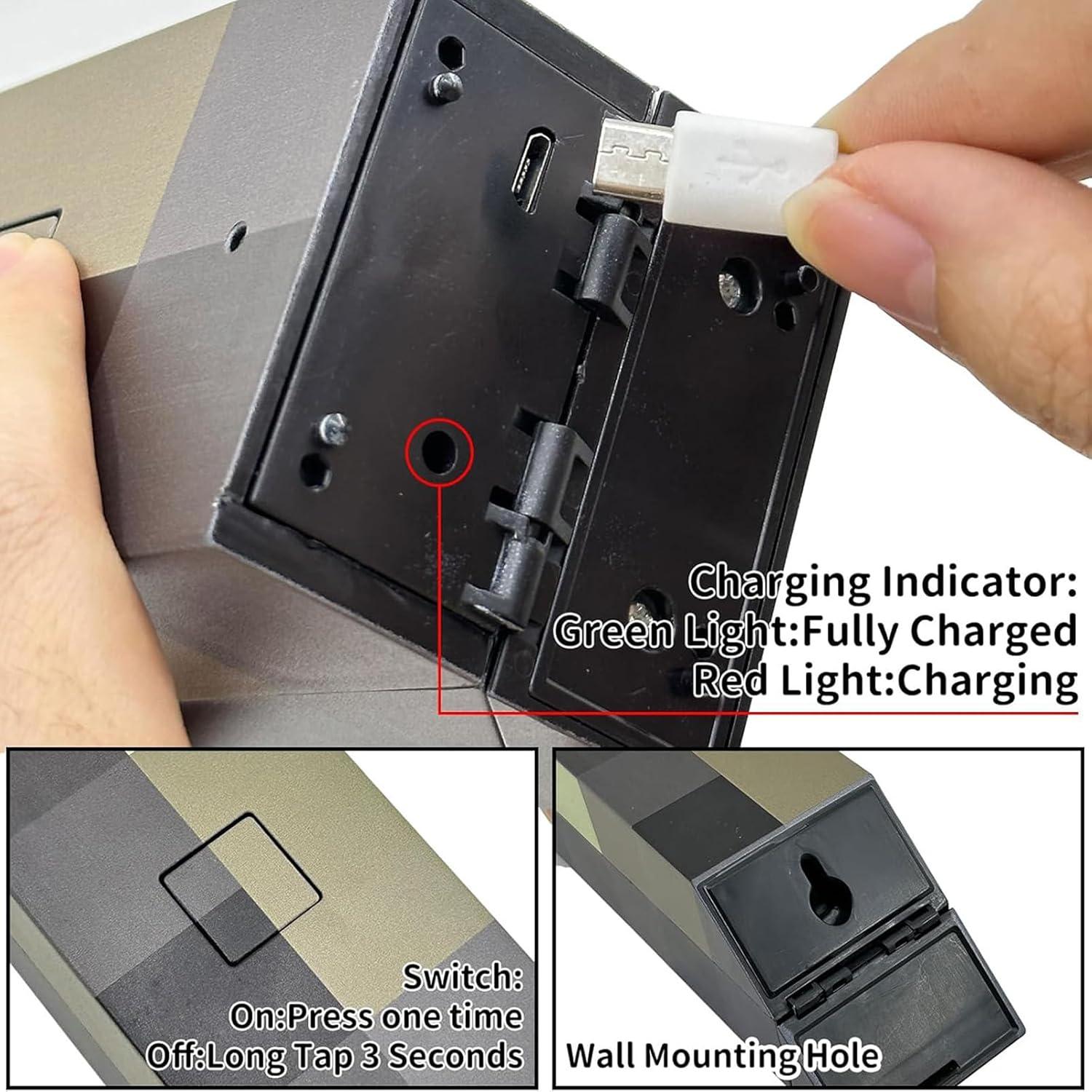 Charging Indicator:
Green Light:Fully Charged
Red Light:Charging

Switch:
On:Press one time
Off:Long Tap 3 Seconds

Wall Mounting Hole