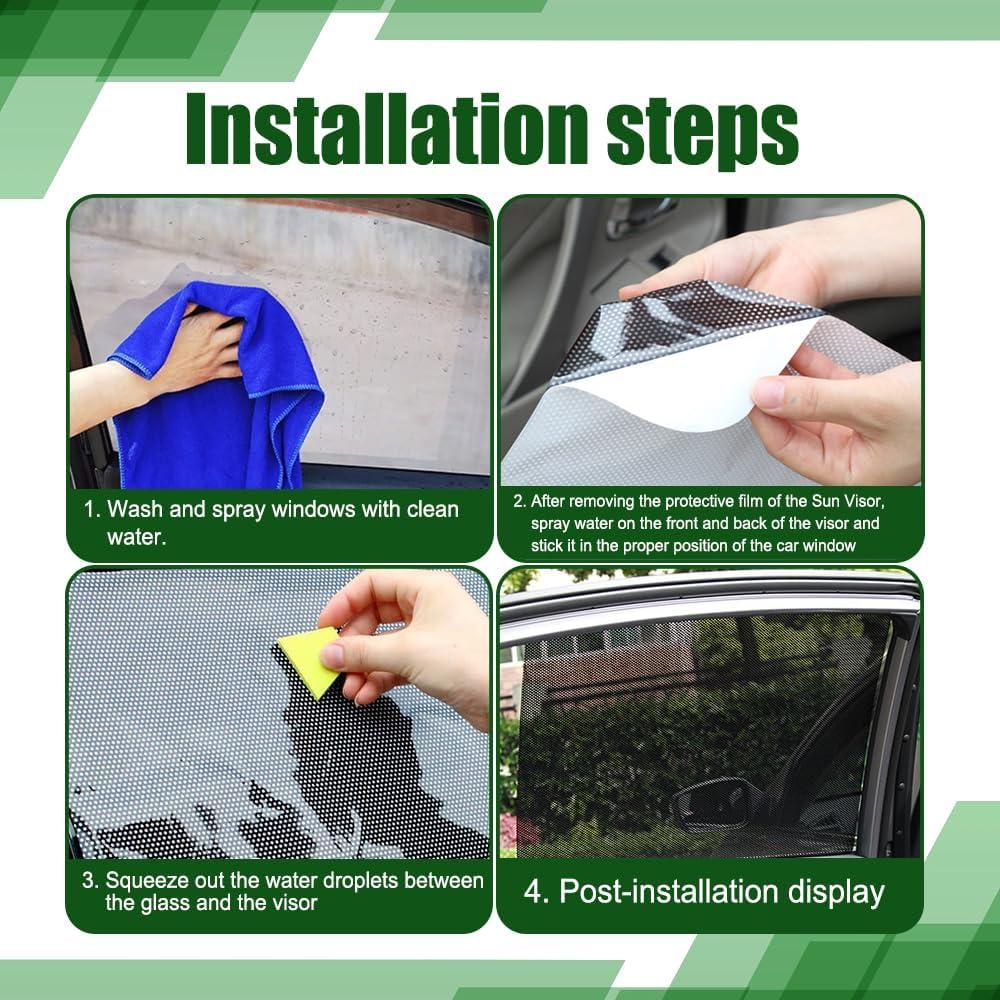 Installation steps

1. Wash and spray windows with clean water.

2. After removing the protective film of the Sun Visor, spray water on the front and back of the visor and stick it in the proper position of the car window

3. Squeeze out the water droplets between the glass and the visor

4. Post-installation display