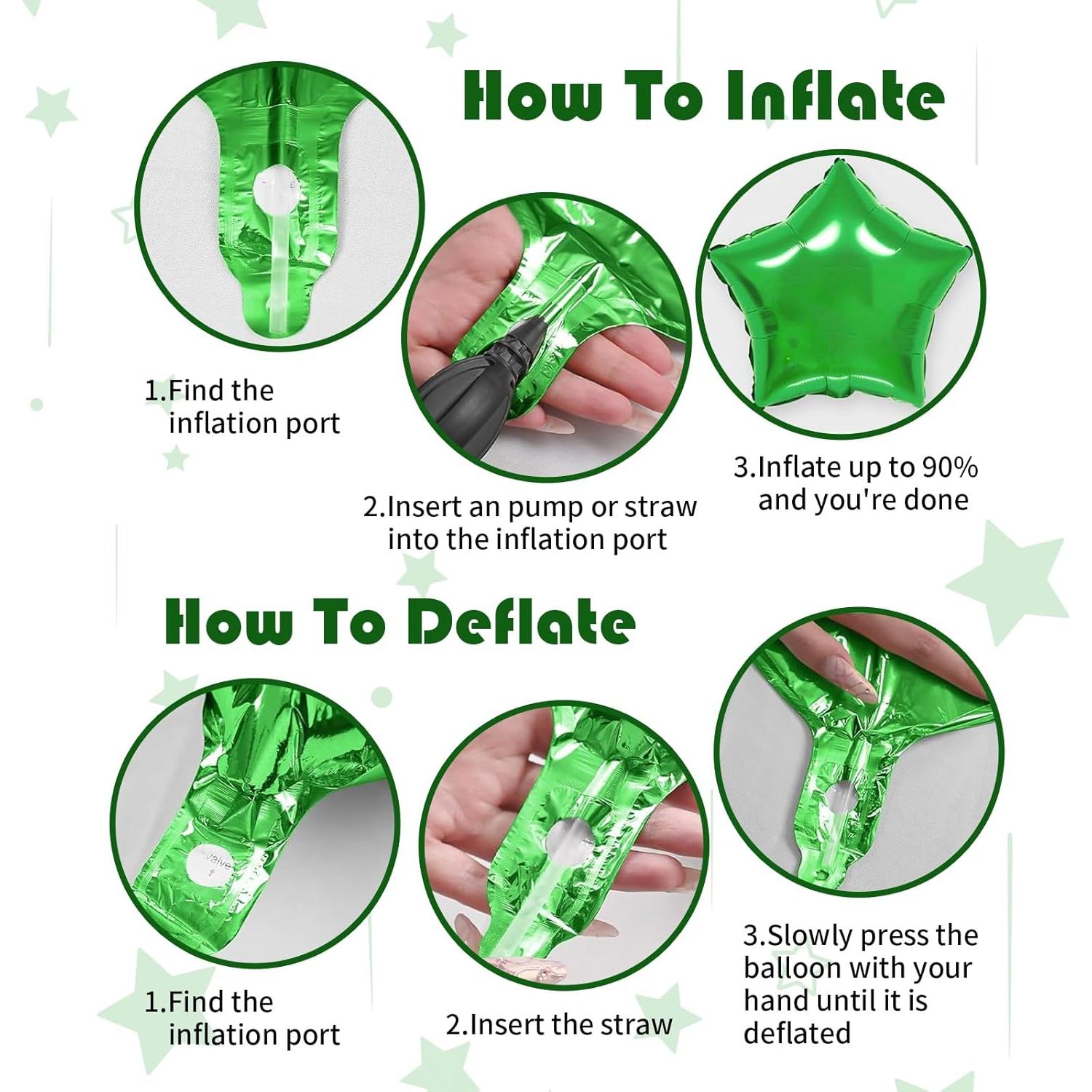 How To Inflate

1.Find the inflation port

2.Insert an pump or straw into the inflation port

3.Inflate up to 90% and you're done

How To Deflate

valve

1.Find the inflation port

2.Insert the straw

3.Slowly press the balloon with your hand until it is deflated