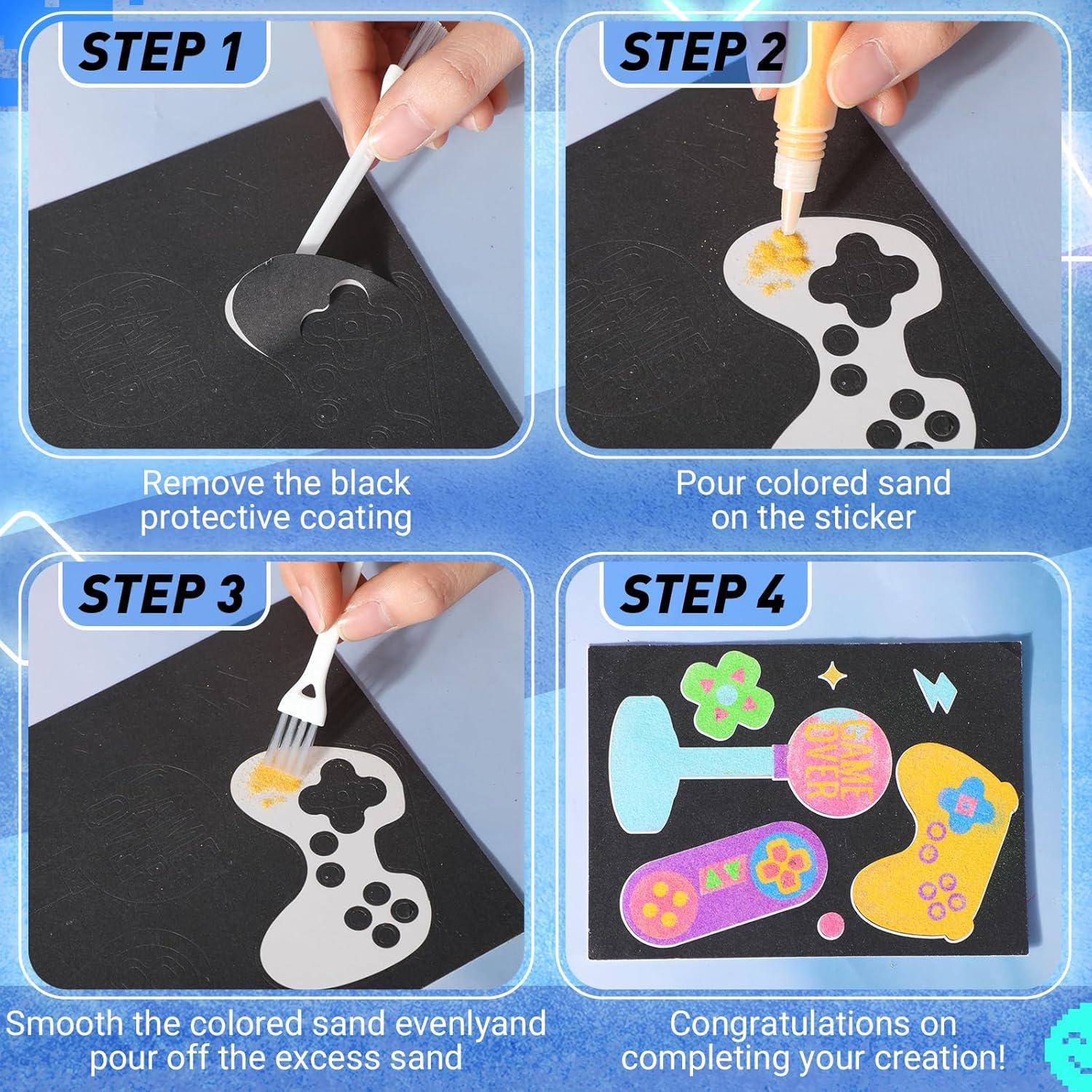 STEP 1

Remove the black protective coating

STEP 2

Pour colored sand on the sticker

STEP 3

Smooth the colored sand evenlyand pour off the excess sand

STEP 4

GAME OVER

Congratulations on completing your creation!