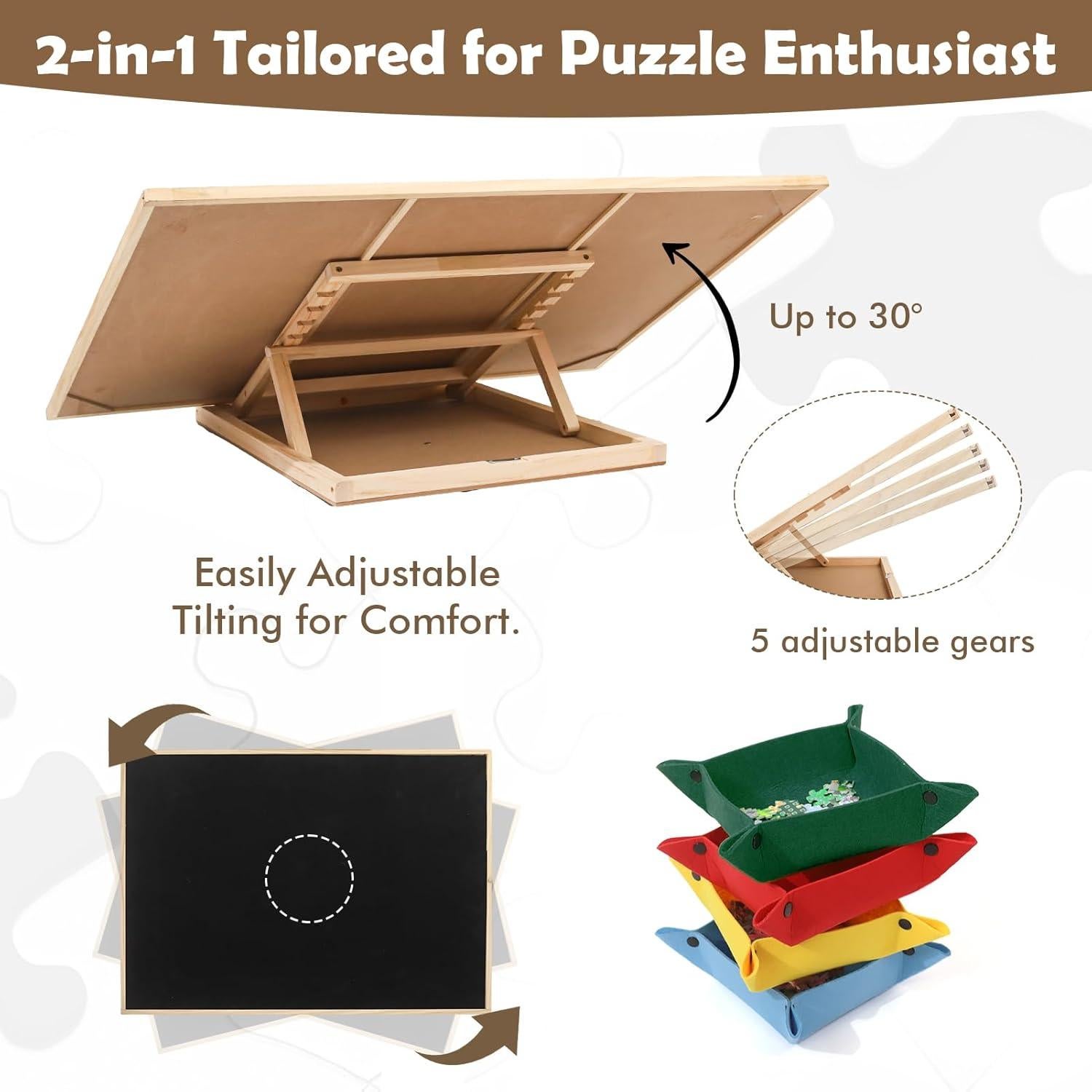 2-in-1 Tailored for Puzzle Enthusiast

Up to 30°

Easily Adjustable Tilting for Comfort.

5 adjustable gears