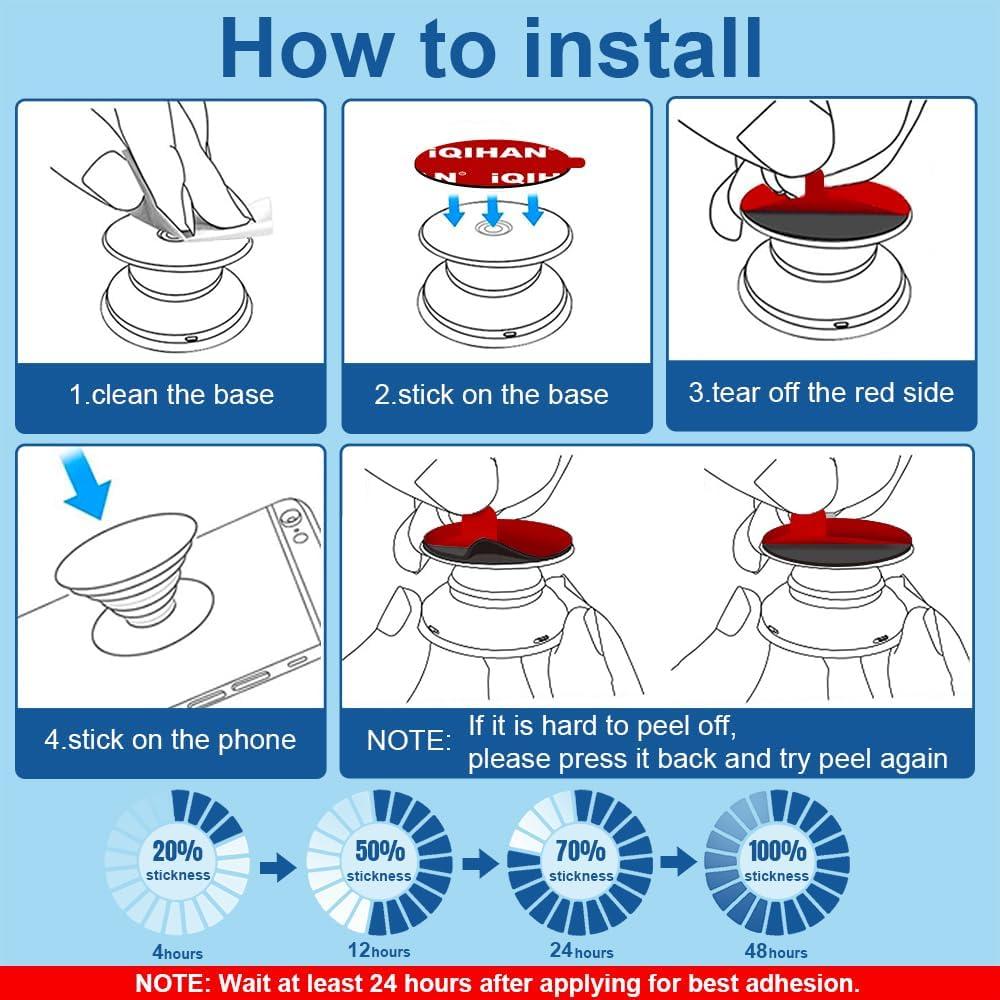 How to install

iQIHAN
N° iQIH

1.clean the base

2.stick on the base

3.tear off the red side

4.stick on the phone

NOTE: If it is hard to peel off, please press it back and try peel again

20% stickness
4hours

50% stickness
12hours

70% stickness
24hours

100% stickness
48hours

NOTE: Wait at least 24 hours after applying for best adhesion.