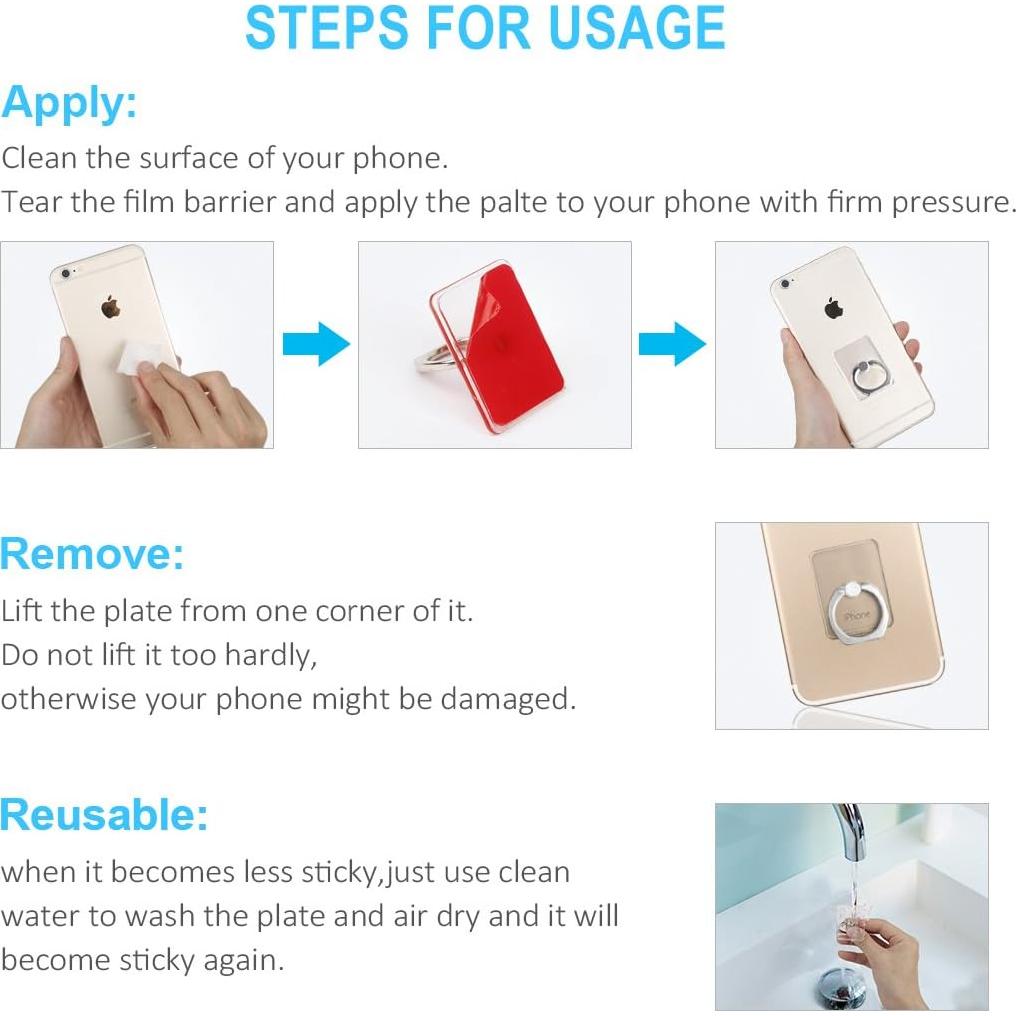 STEPS FOR USAGE

Apply:

Clean the surface of your phone.
Tear the film barrier and apply the palte to your phone with firm pressure.

Remove:

Lift the plate from one corner of it.
Do not lift it too hardly,
otherwise your phone might be damaged.

iPhone

Reusable:

when it becomes less sticky,just use clean water to wash the plate and air dry and it will become sticky again.