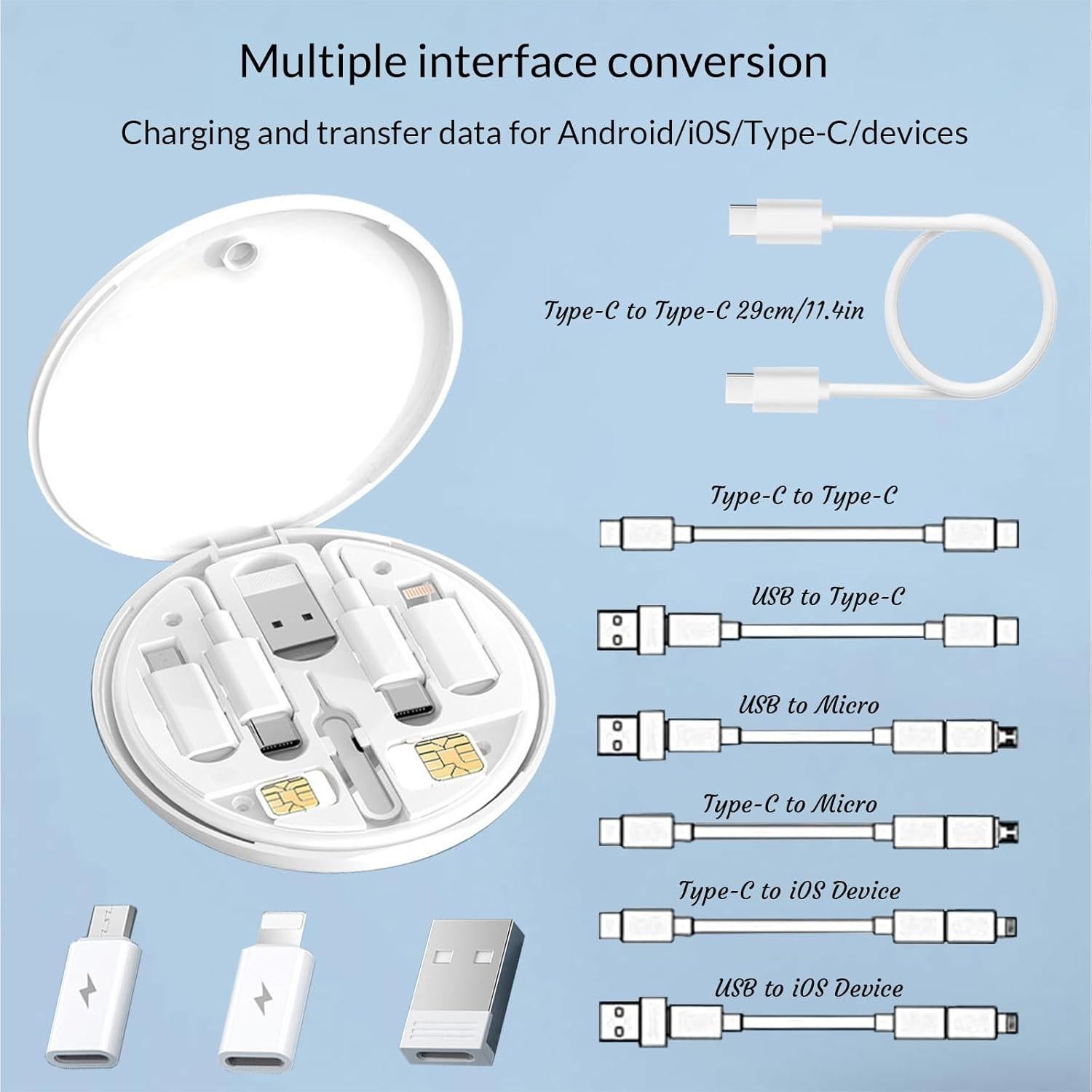 Multiple interface conversion

Charging and transfer data for Android/i0S/Type-C/devices

Type-C to Type-C 29cm/11.4in

Type-C to Type-C

USB to Type-C

USB to Micro

Type-C to Micro

Type-C to iOS Device

USB to iOS Device