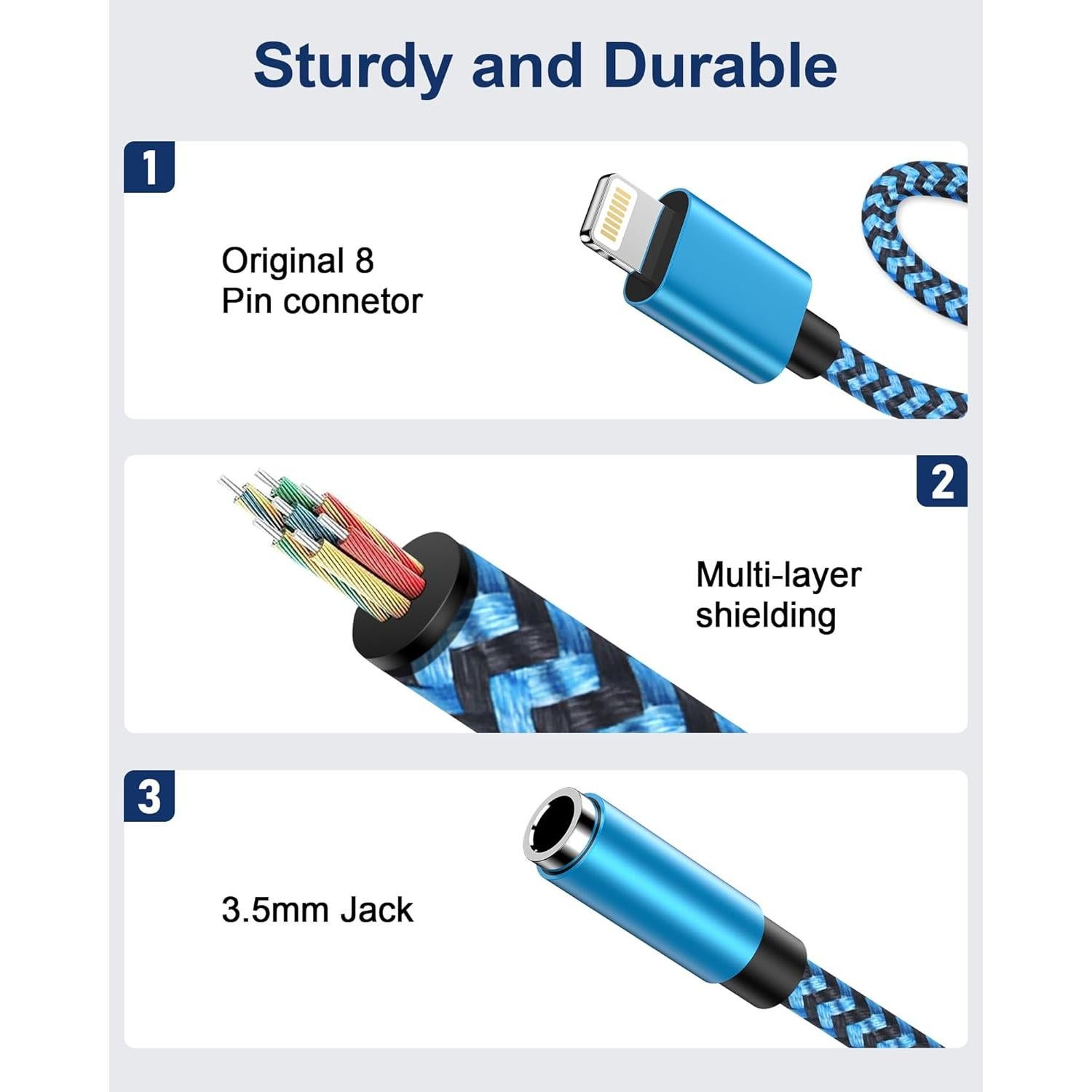 Sturdy and Durable

1

Original 8
Pin connetor

2

Multi-layer
shielding

3

3.5mm Jack