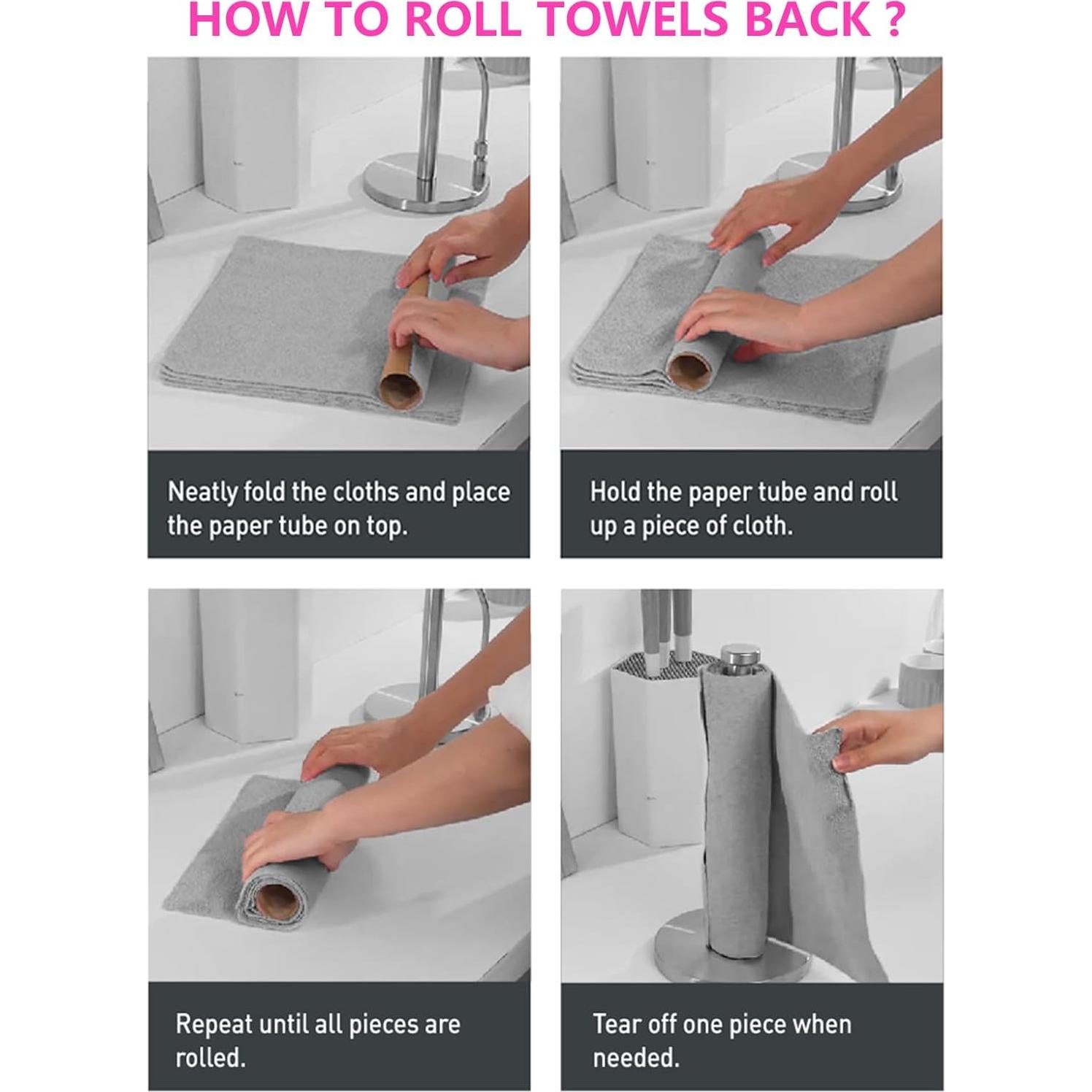 HOW TO ROLL TOWELS BACK ?

Neatly fold the cloths and place the paper tube on top.

Hold the paper tube and roll up a piece of cloth.

Repeat until all pieces are rolled.

Tear off one piece when needed.