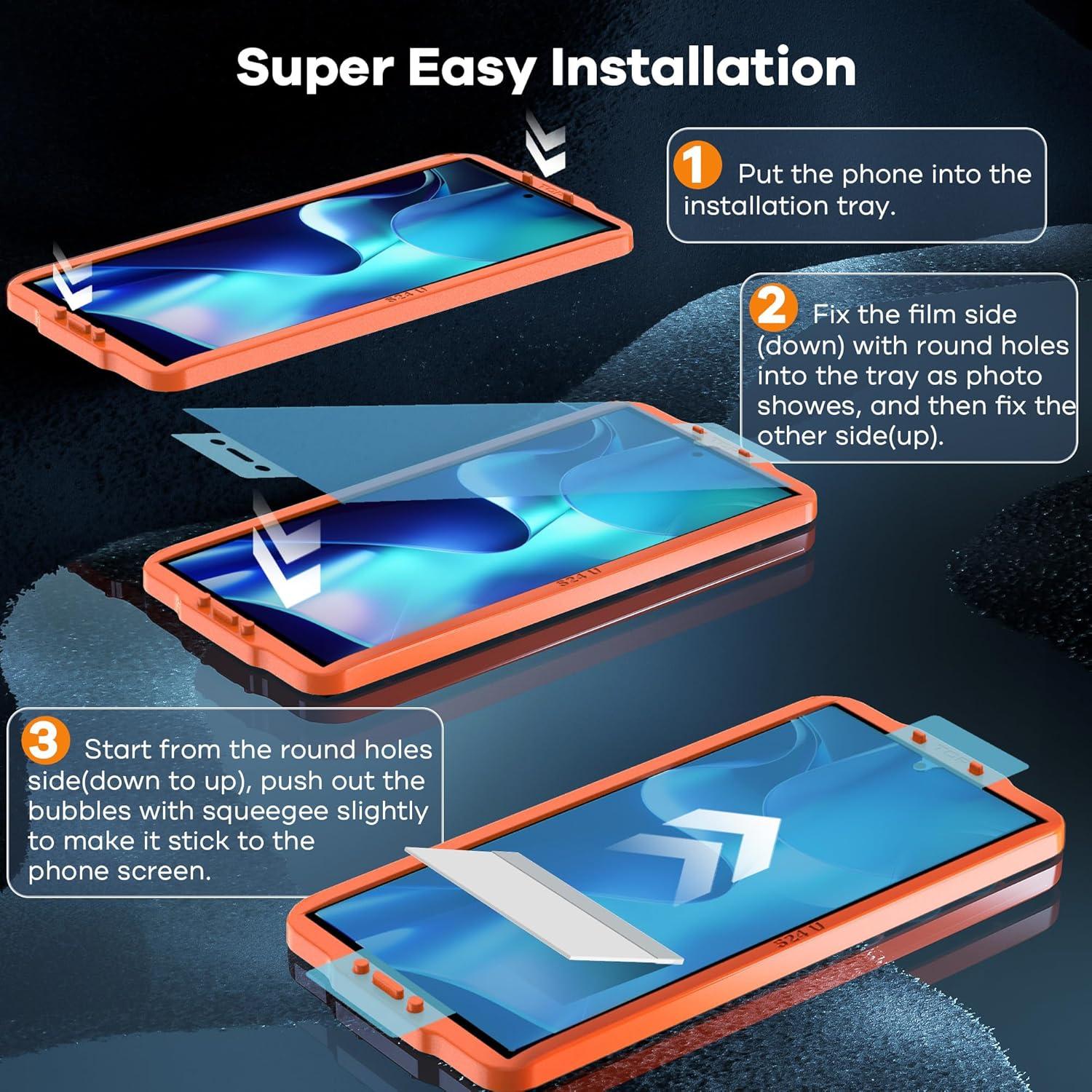 Super Easy Installation

1 Put the phone into the installation tray.

S24 U

2 Fix the film side (down) with round holes into the tray as photo showes, and then fix the other side(up).

S24 U

3 Start from the round holes side(down to up), push out the bubbles with squeegee slightly to make it stick to the phone screen.

S24 U