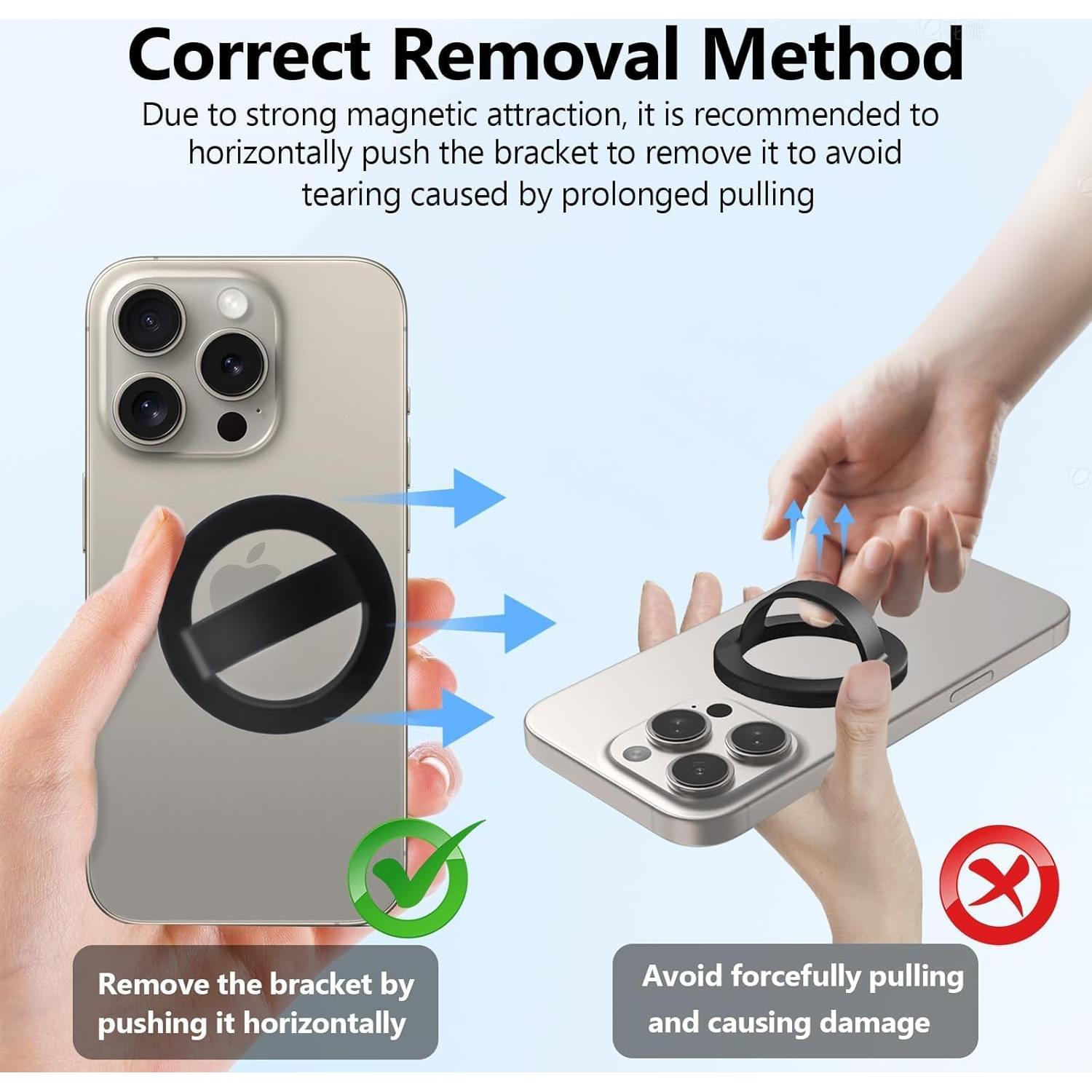 Correct Removal Method

Due to strong magnetic attraction, it is recommended to horizontally push the bracket to remove it to avoid tearing caused by prolonged pulling

Remove the bracket by pushing it horizontally

Avoid forcefully pulling and causing damage