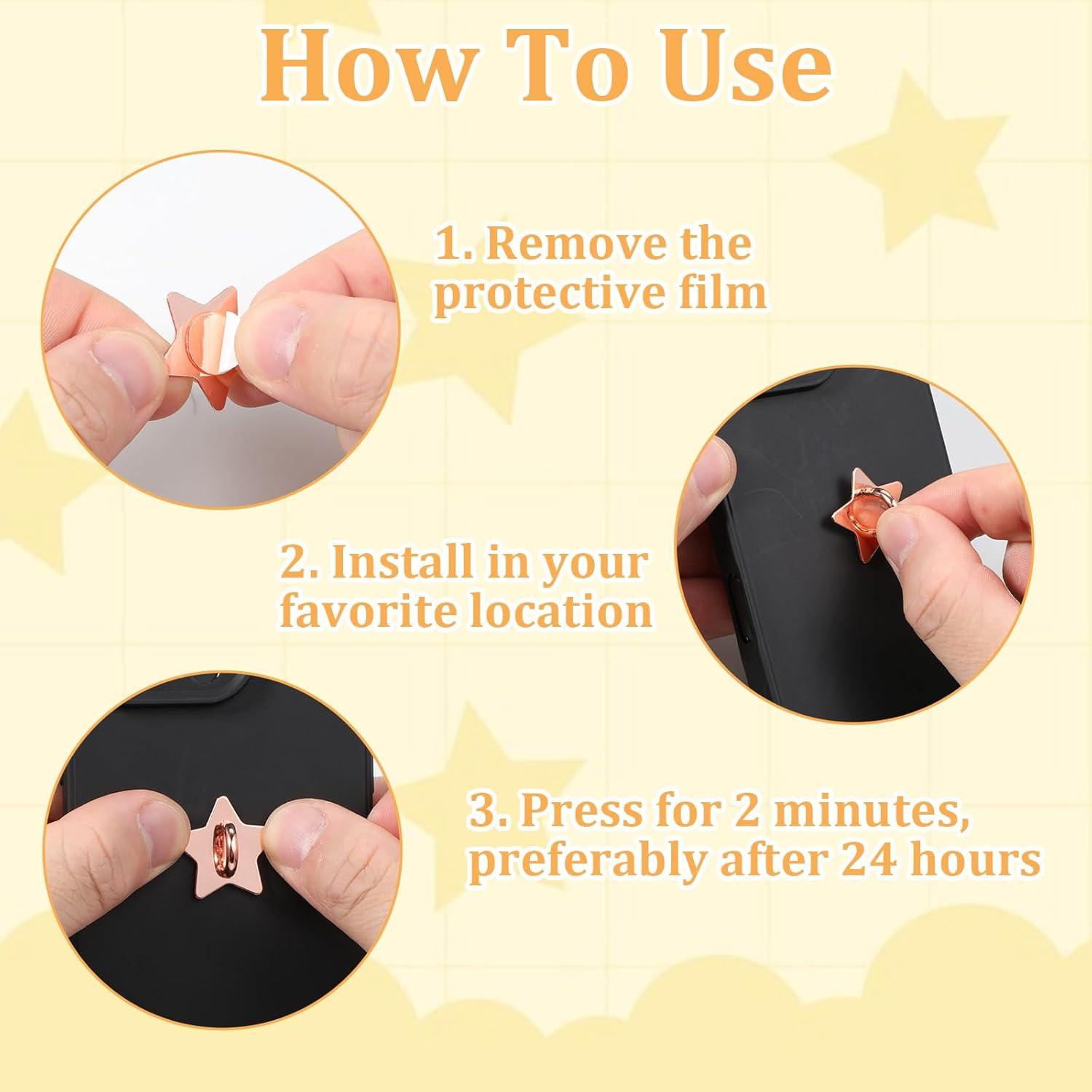 How To Use

1. Remove the protective film

2. Install in your favorite location

3. Press for 2 minutes, preferably after 24 hours