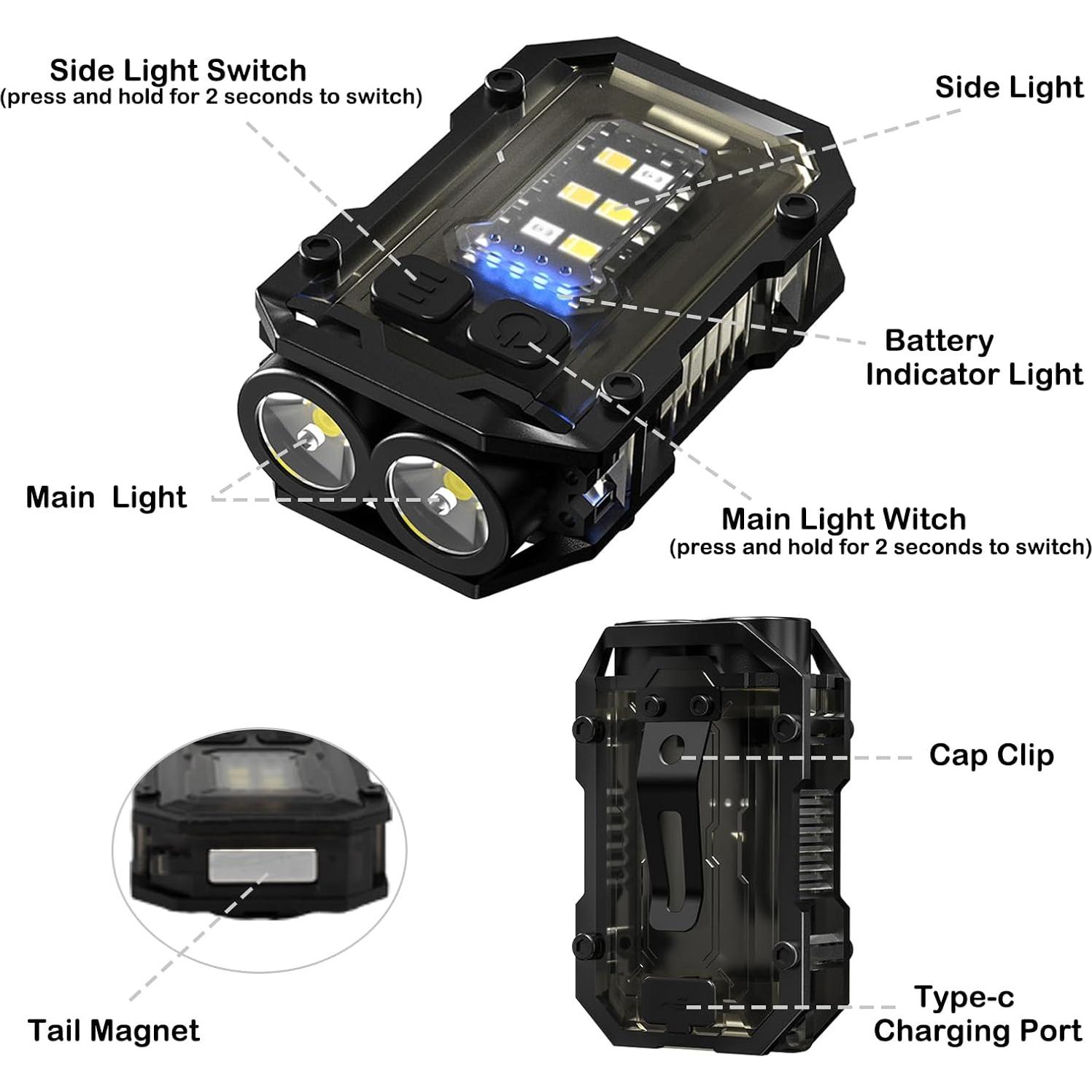 Side Light Switch
(press and hold for 2 seconds to switch)

Side Light

Battery Indicator Light

Main Light

Main Light Witch
(press and hold for 2 seconds to switch)

Cap Clip

Tail Magnet

Type-c Charging Port