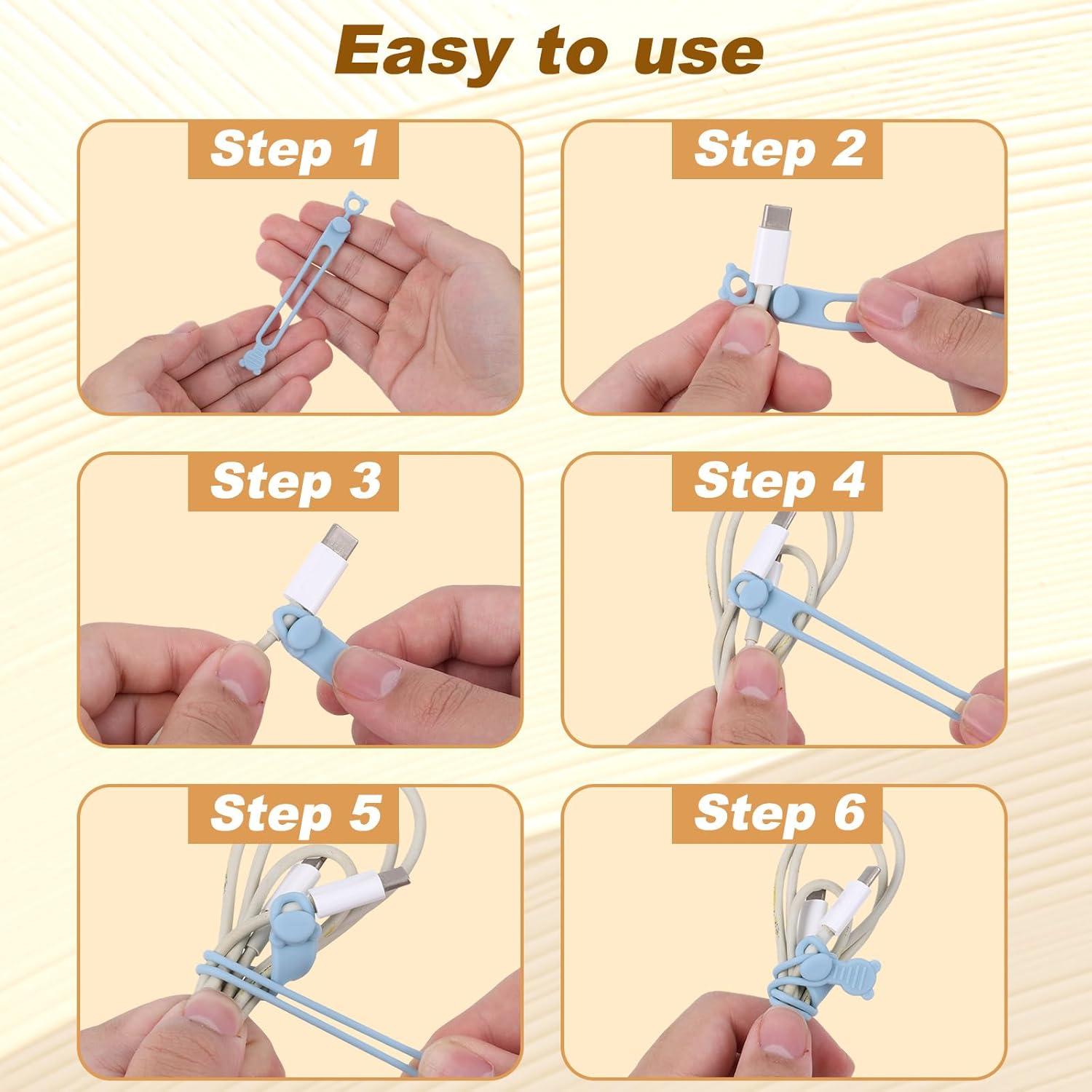 Easy to use

Step 1

Step 2

Step 3

Step 4

Step 5

Step 6