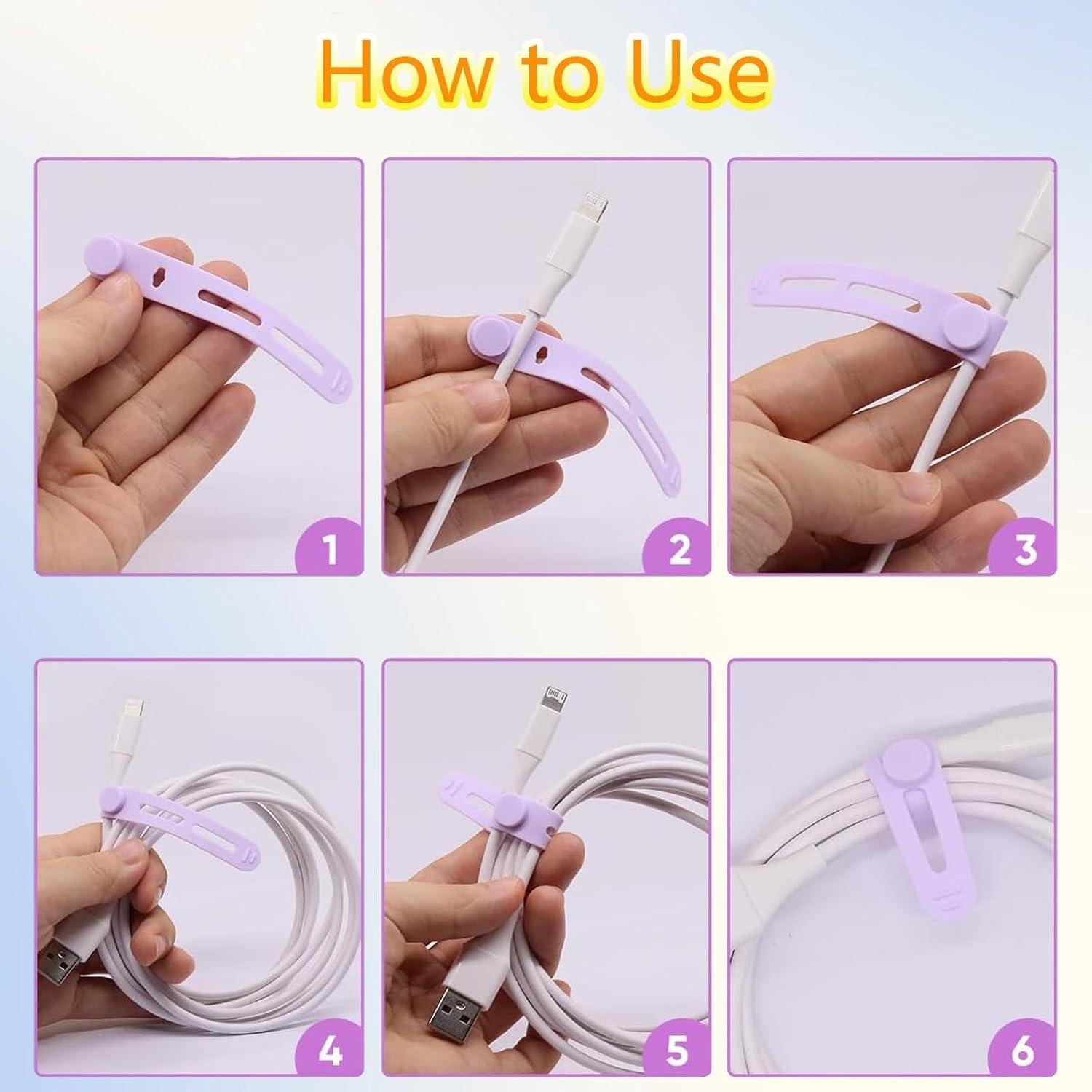 How to Use

1

2

3

4

5

6