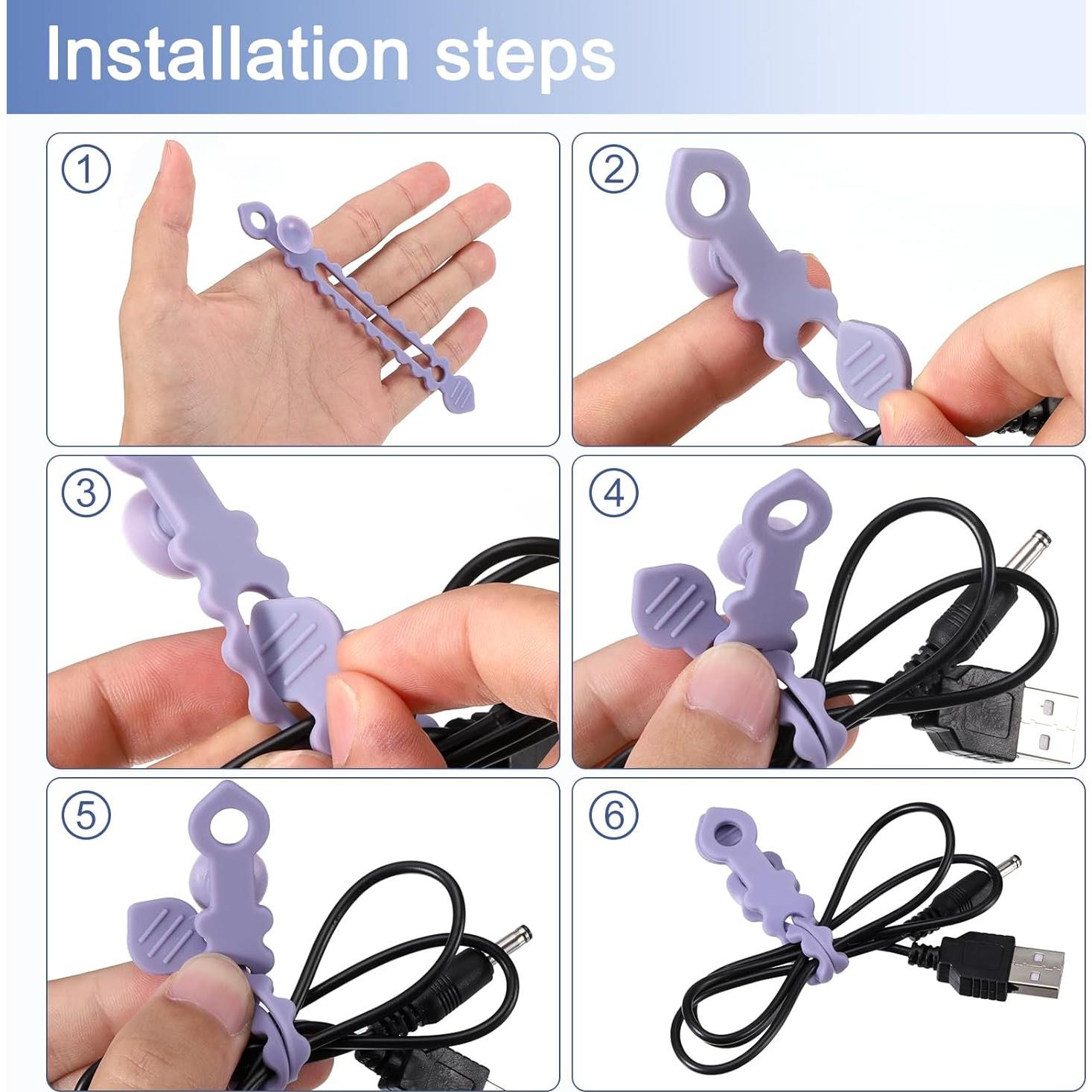 Installation steps

1

2

3

4

5

6