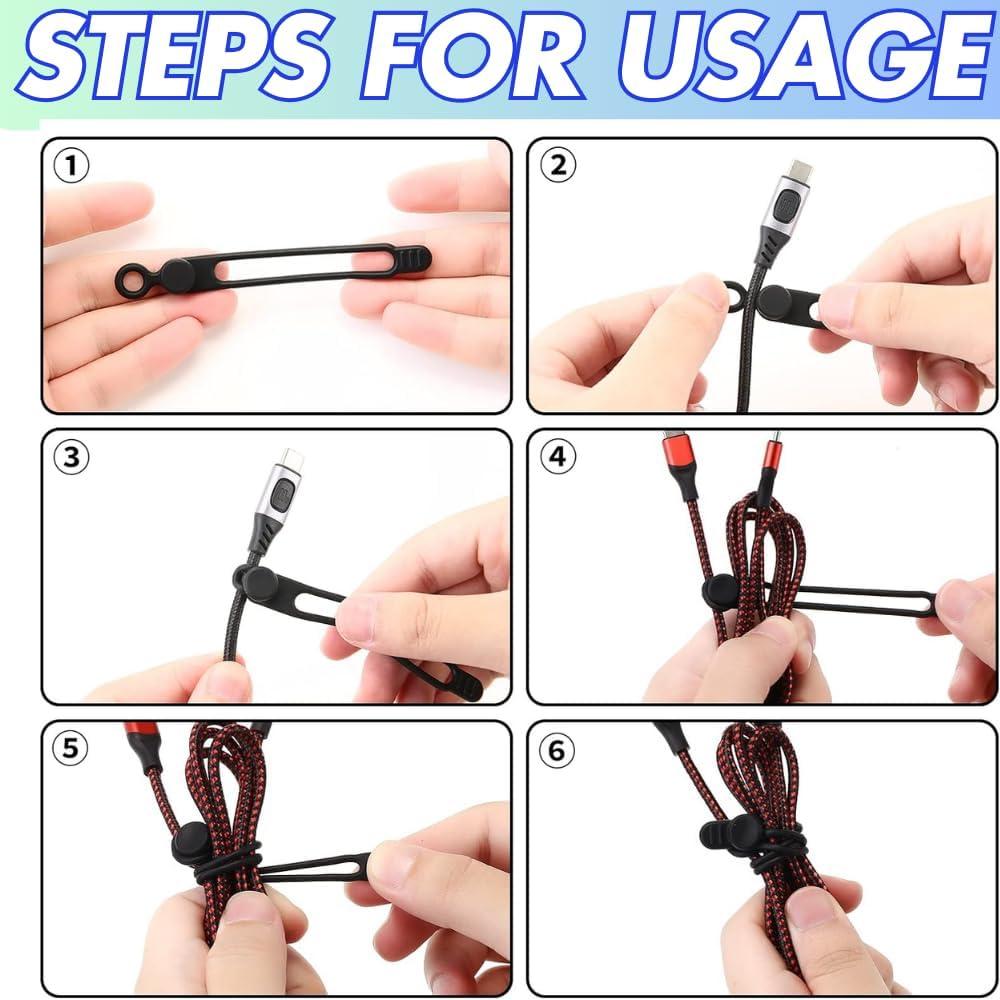 STEPS FOR USAGE

①

②

③

④

⑤

⑥