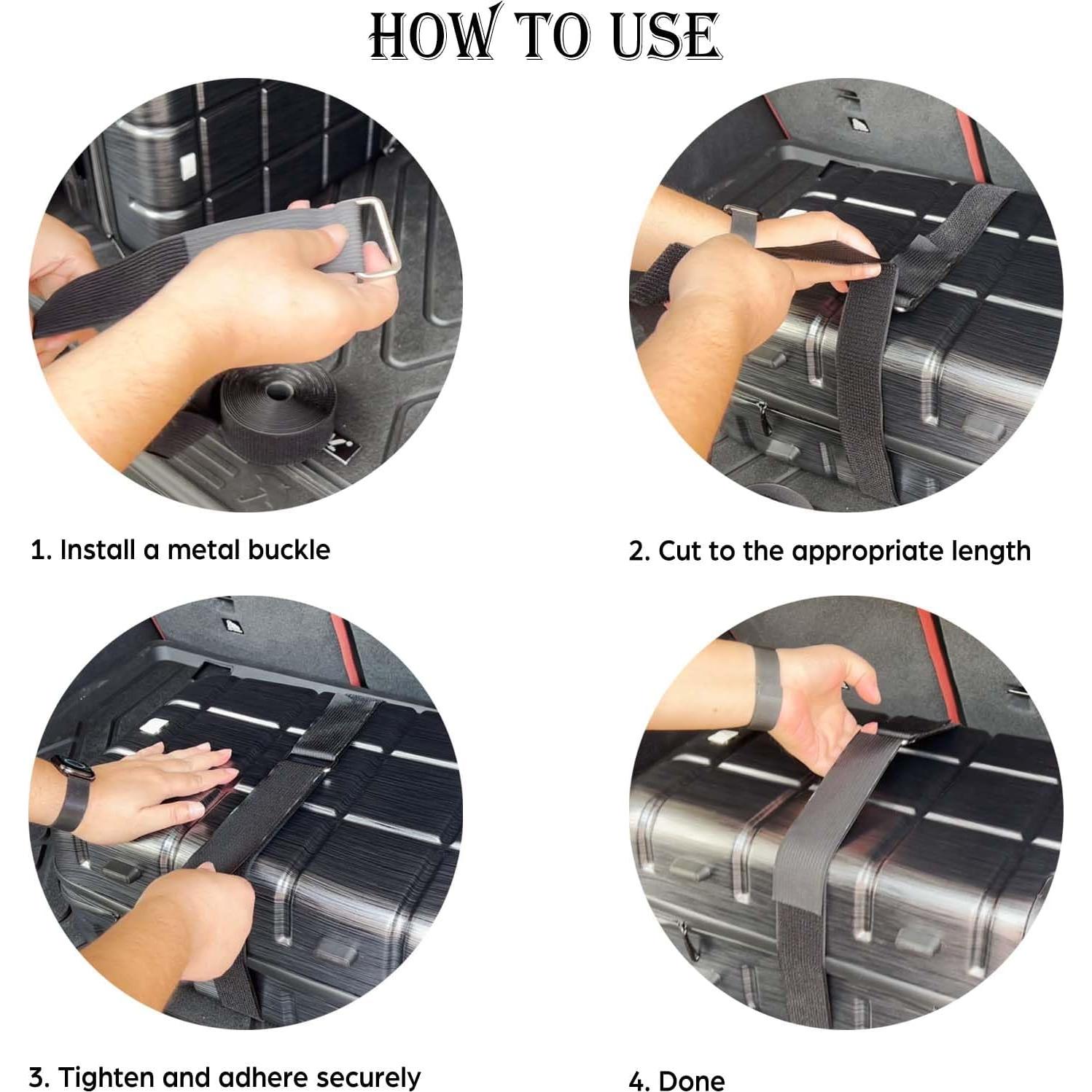 HOW TO USE

1. Install a metal buckle

2. Cut to the appropriate length

3. Tighten and adhere securely

4. Done