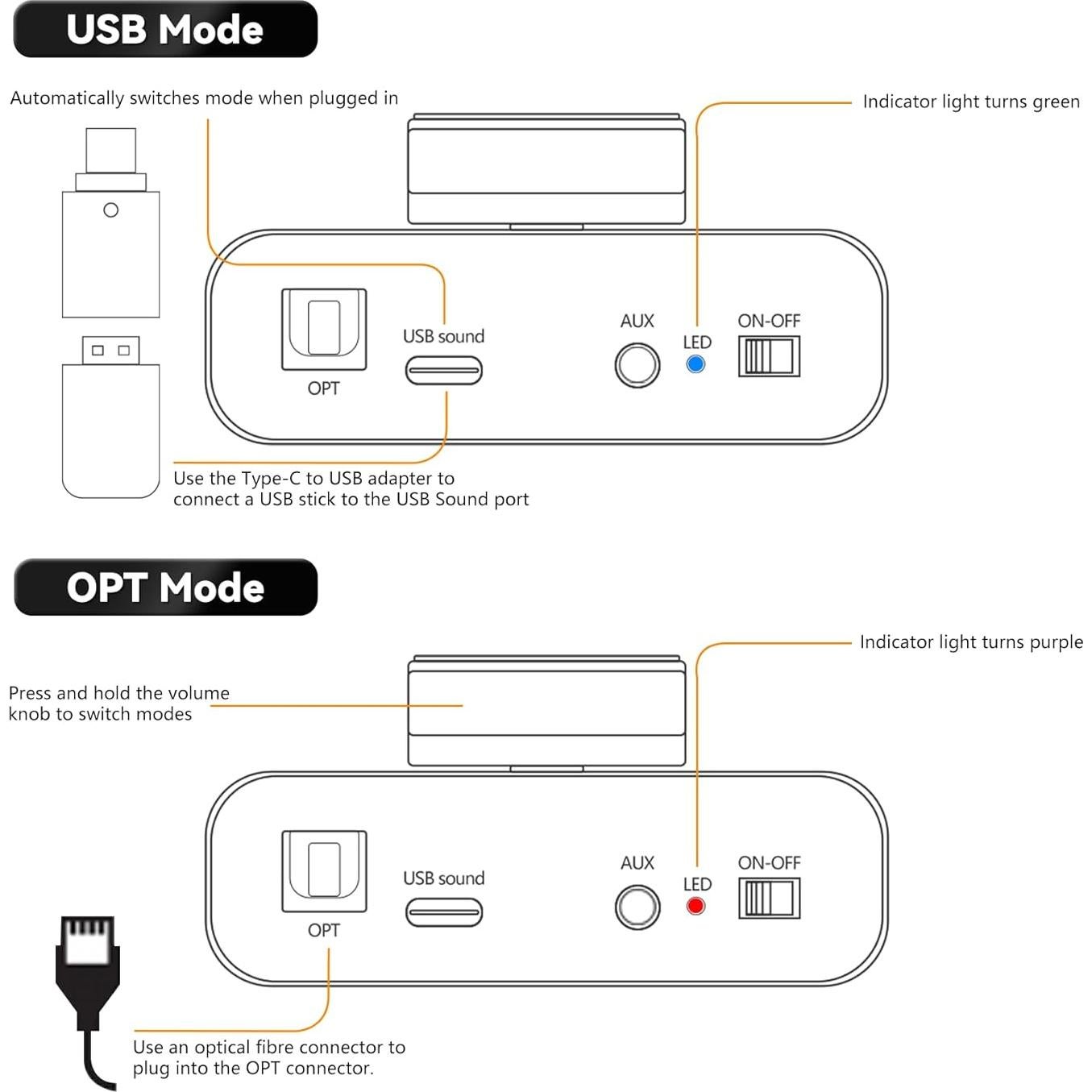 USB Mode

Automatically switches mode when plugged in

Indicator light turns green

OPT

USB sound

AUX

LED

ON-OFF

Use the Type-C to USB adapter to connect a USB stick to the USB Sound port

OPT Mode

Indicator light turns purple

Press and hold the volume knob to switch modes

OPT

USB sound

AUX

LED

ON-OFF

Use an optical fibre connector to plug into the OPT connector.