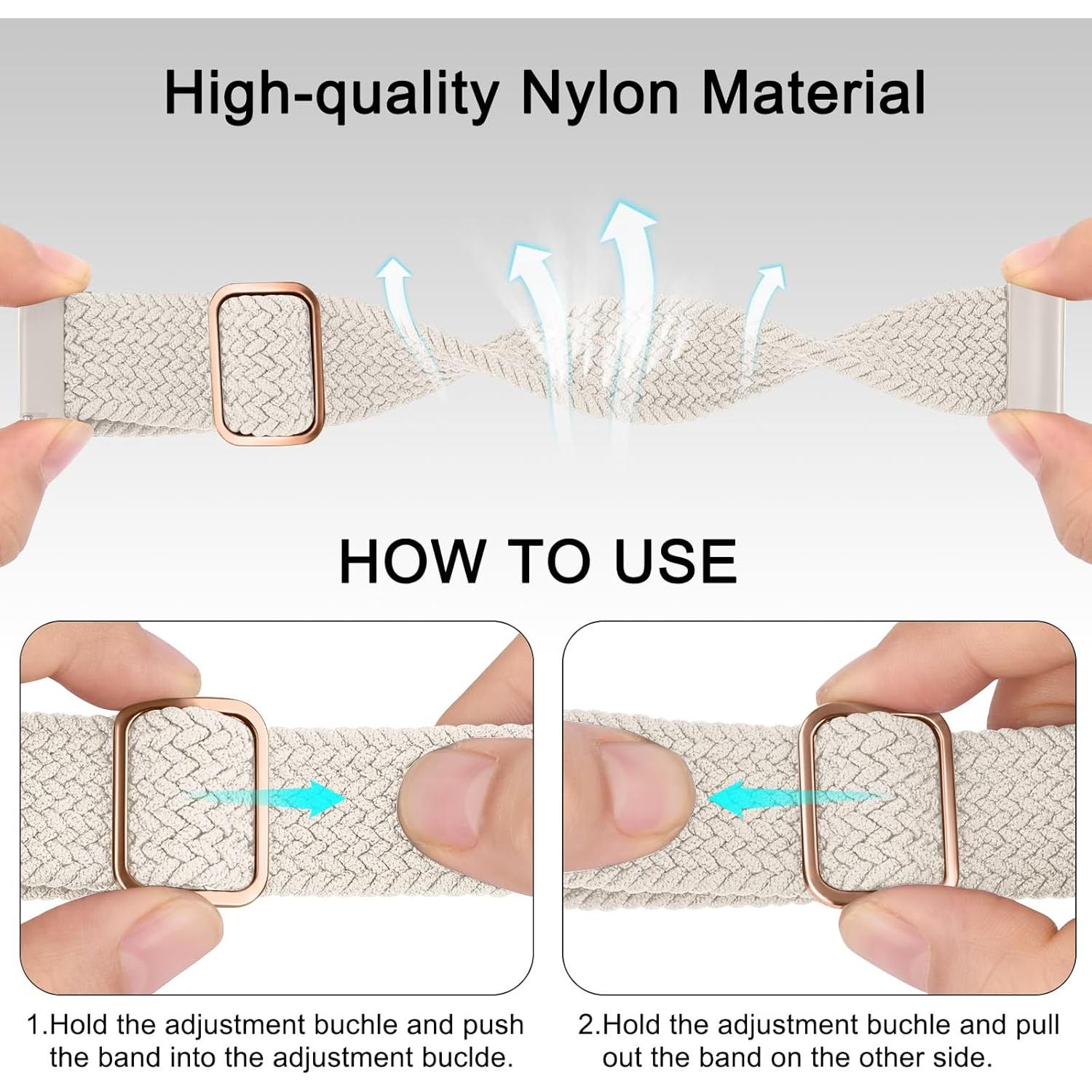 High-quality Nylon Material

HOW TO USE

1.Hold the adjustment buchle and push the band into the adjustment buclde.

2.Hold the adjustment buchle and pull out the band on the other side.